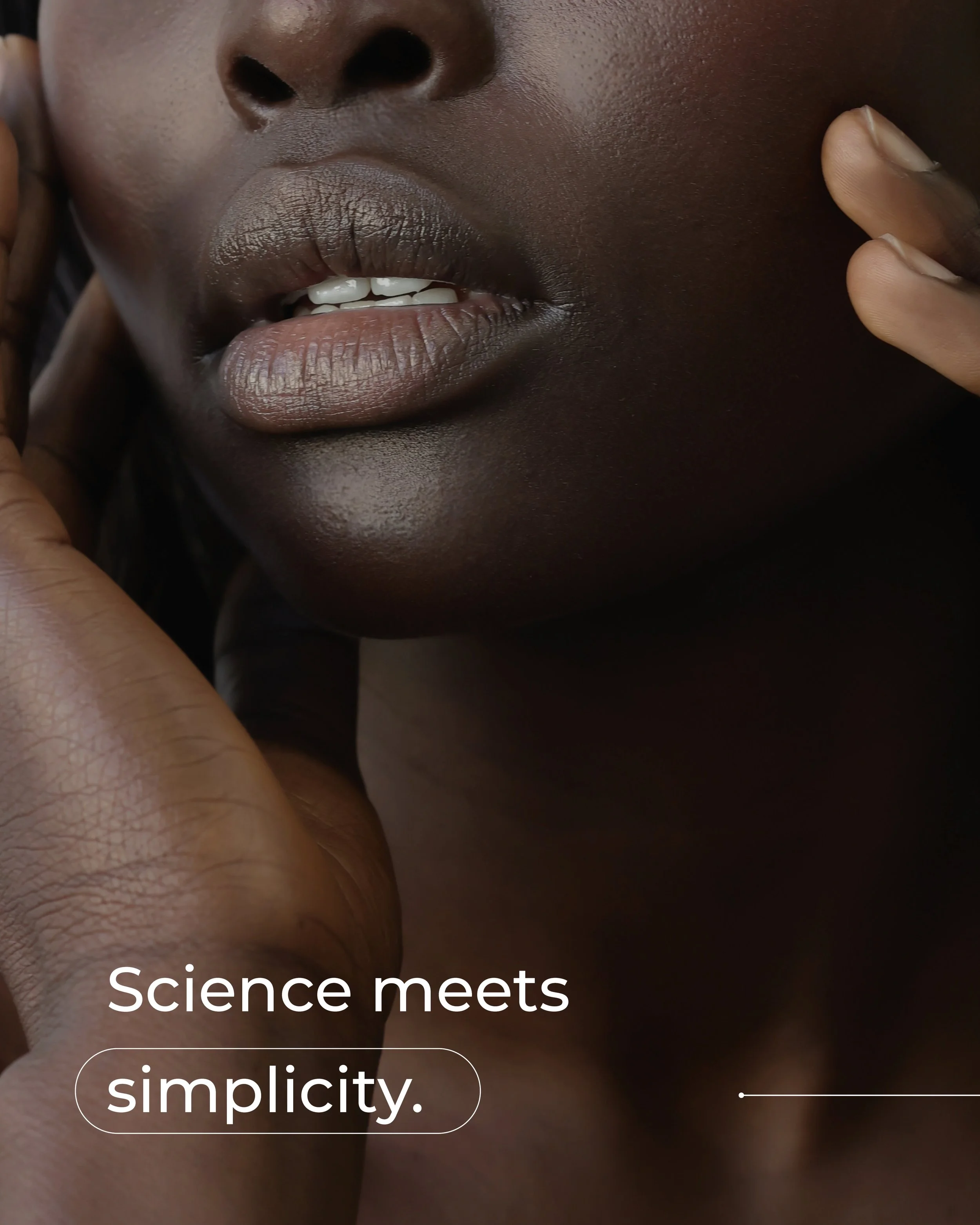 Science meets
simplicity.