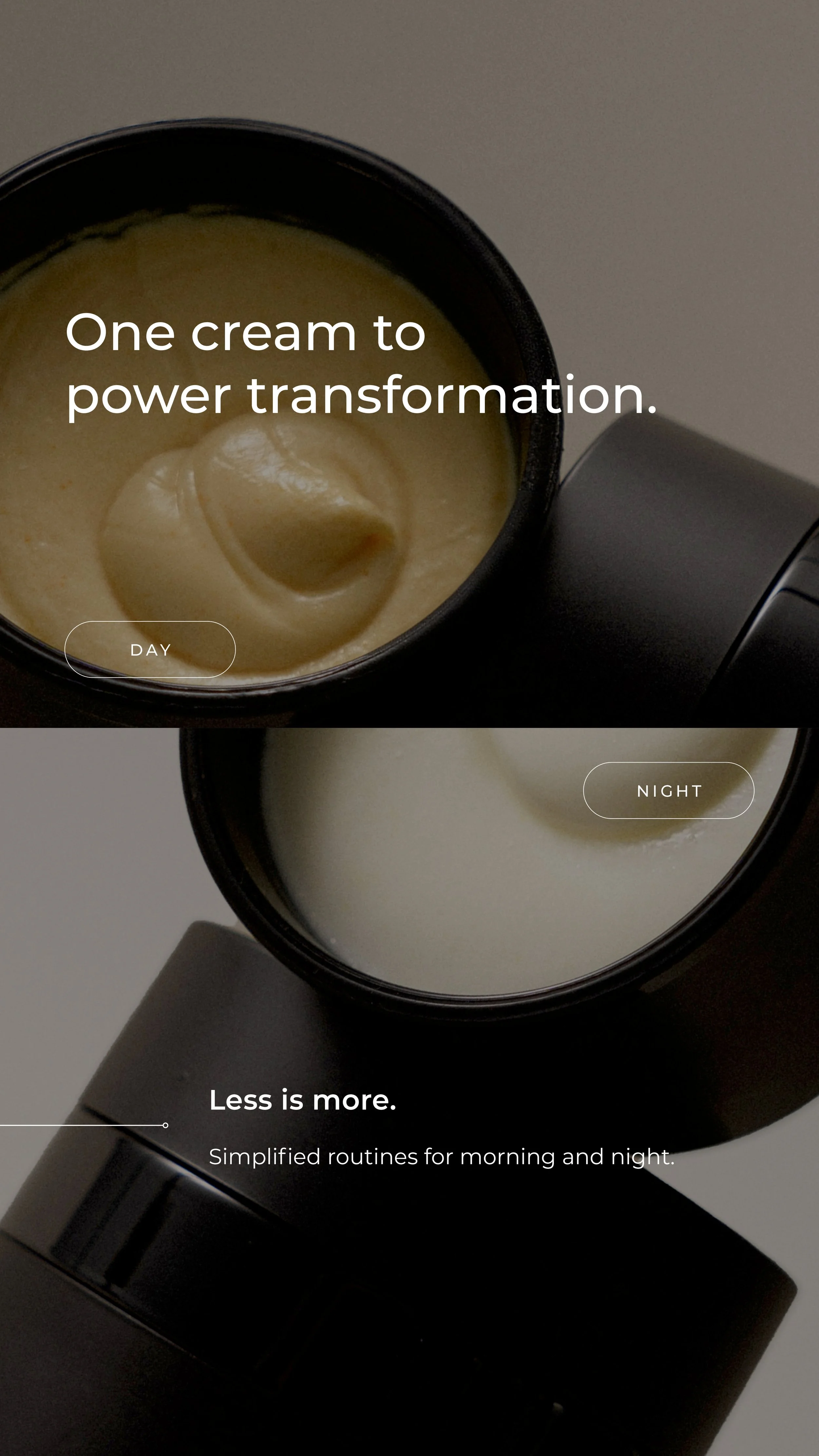 One cream to power transformation.

DAY

NIGHT

Less is more.

Simplified routines for morning and night.