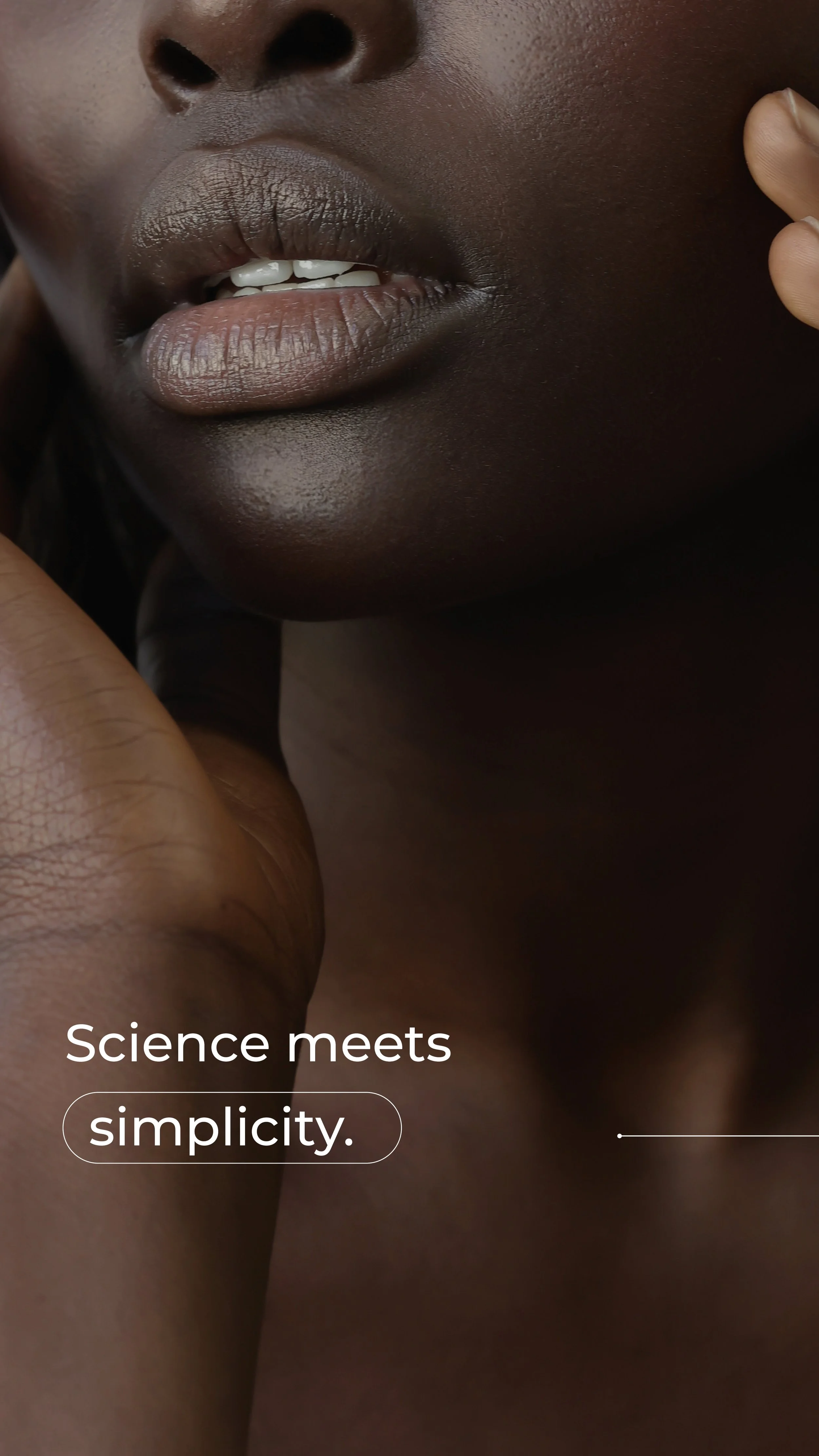 Science meets
simplicity.