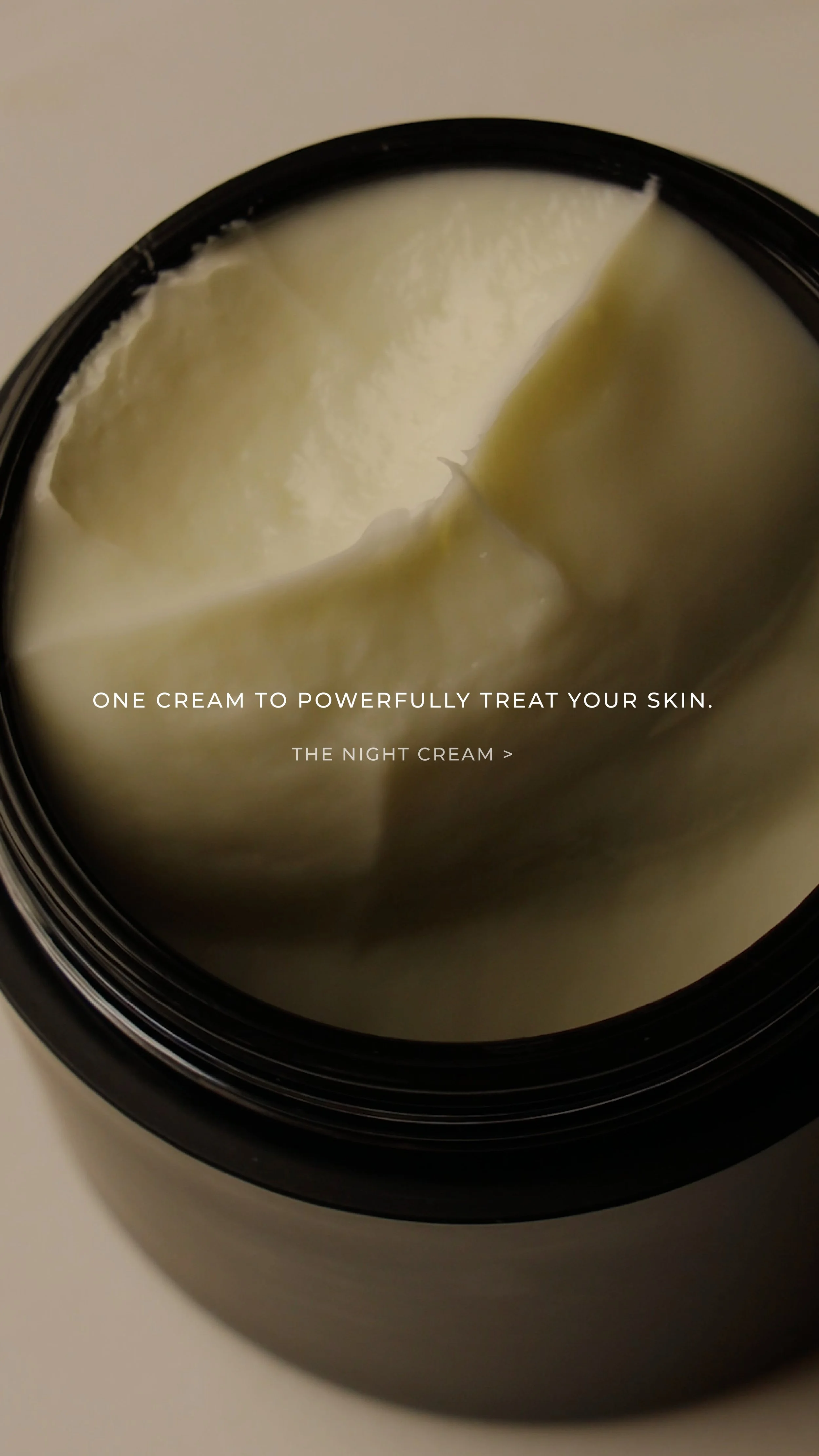 ONE CREAM TO POWERFULLY TREAT YOUR SKIN.

THE NIGHT CREAM >