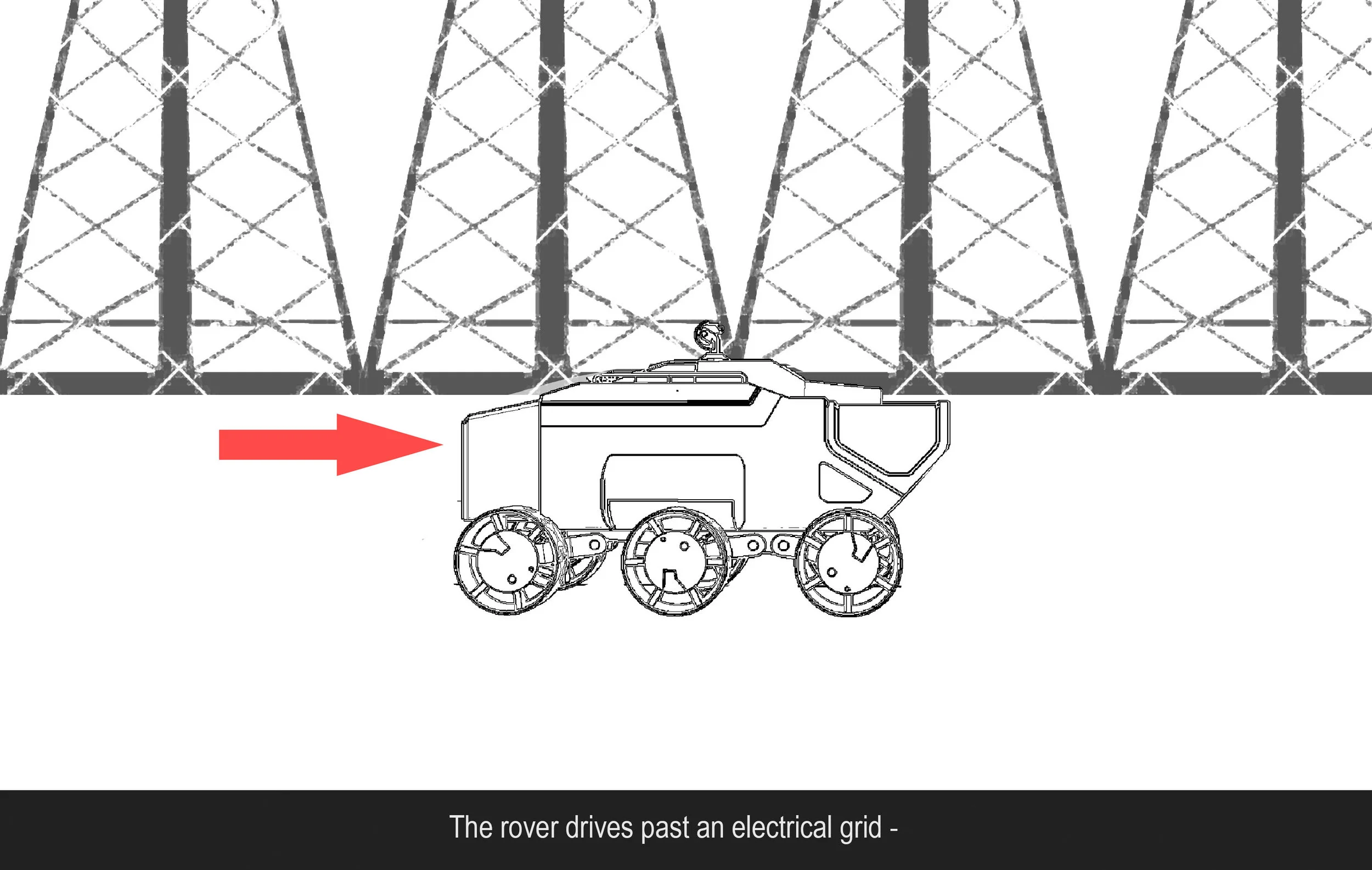 The rover drives past an electrical grid -