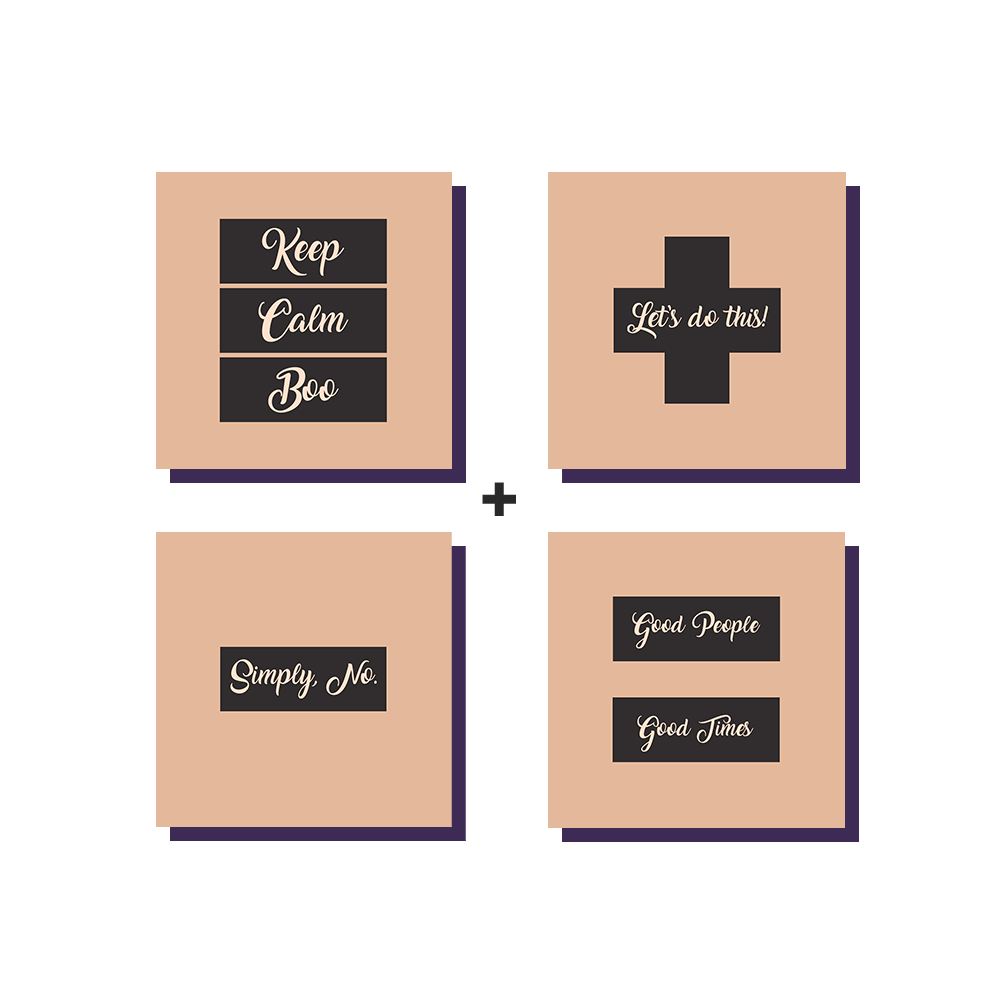 Keep

Calm

Boo

Let's do this!

+

Simply, No.

Good People

Good Times