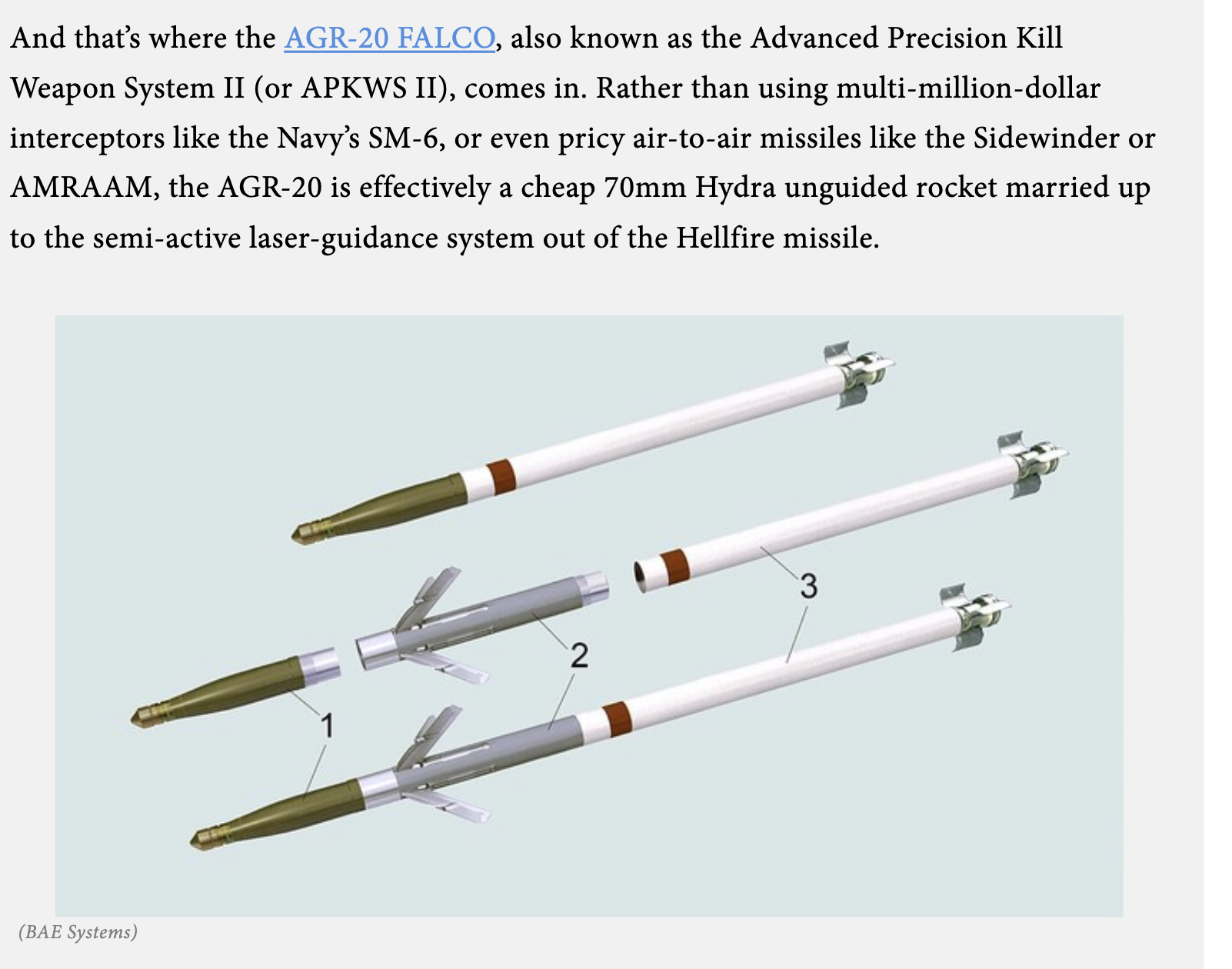 And that's where the AGR-20 FALCO, also known as the Advanced Precision Kill Weapon System II (or APKWS II), comes in. Rather than using multi-million-dollar interceptors like the Navy's SM-6, or even pricy air-to-air missiles like the Sidewinder or AMRAAM, the AGR-20 is effectively a cheap 70mm Hydra unguided rocket married up to the semi-active laser-guidance system out of the Hellfire missile.

3

2

1

(BAE Systems)