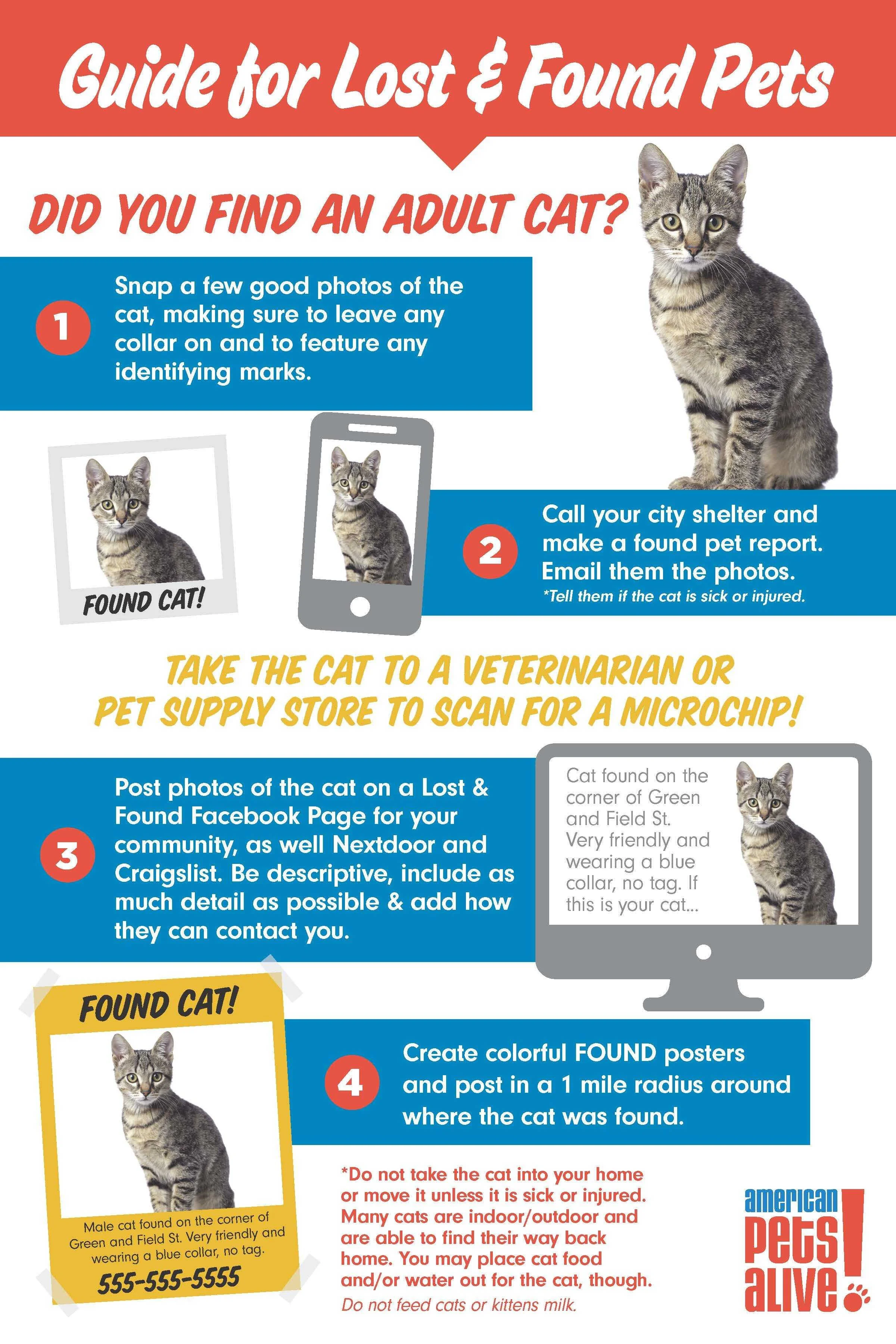 Guide for Lost & Found Pets

DID YOU FIND AN ADULT CAT?

1 Snap a few good photos of the cat, making sure to leave any collar on and to feature any identifying marks.

FOUND CAT!

2 Call your city shelter and make a found pet report. Email them the photos.
*Tell them if the cat is sick or injured.

TAKE THE CAT TO A VETERINARIAN OR PET SUPPLY STORE TO SCAN FOR A MICROCHIP!

3 Post photos of the cat on a Lost & Found Facebook Page for your community, as well Nextdoor and Craigslist. Be descriptive, include as much detail as possible & add how they can contact you.

Cat found on the corner of Green and Field St. Very friendly and wearing a blue collar, no tag. If this is your cat...

FOUND CAT!

Male cat found on the corner of Green and Field St. Very friendly and wearing a blue collar, no tag.
555-555-5555

4 Create colorful FOUND posters and post in a 1 mile radius around where the cat was found.

*Do not take the cat into your home or move it unless it is sick or injured. Many cats are indoor/outdoor and are able to find their way back home. You may place cat food and/or water out for the cat, though.
Do not feed cats or kittens milk.

american pets alive!