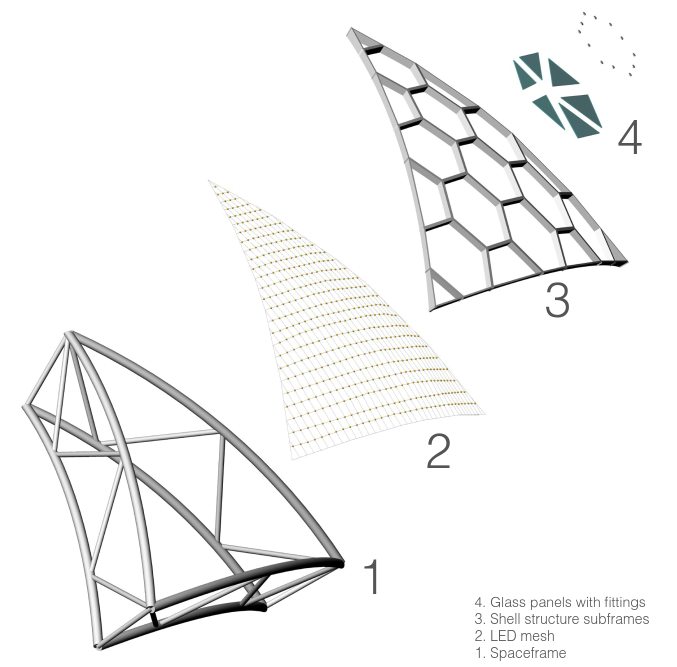 4

3

2

1

4. Glass panels with fittings
3. Shell structure subframes
2. LED mesh
1. Spaceframe