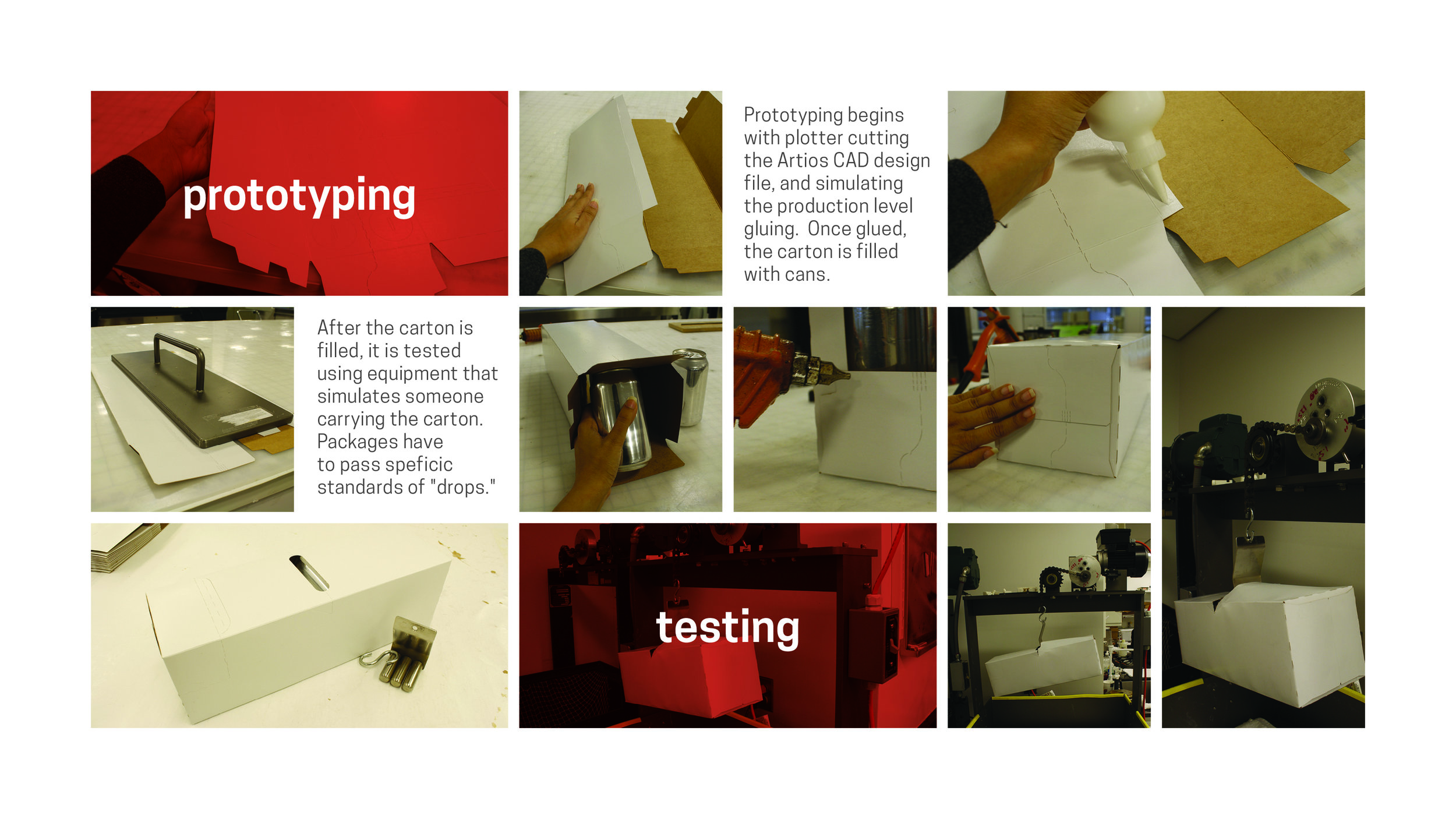 prototyping

Prototyping begins with plotter cutting the Artios CAD design file, and simulating the production level gluing. Once glued, the carton is filled with cans.

After the carton is filled, it is tested using equipment that simulates someone carrying the carton. Packages have to pass speficic standards of "drops."

testing