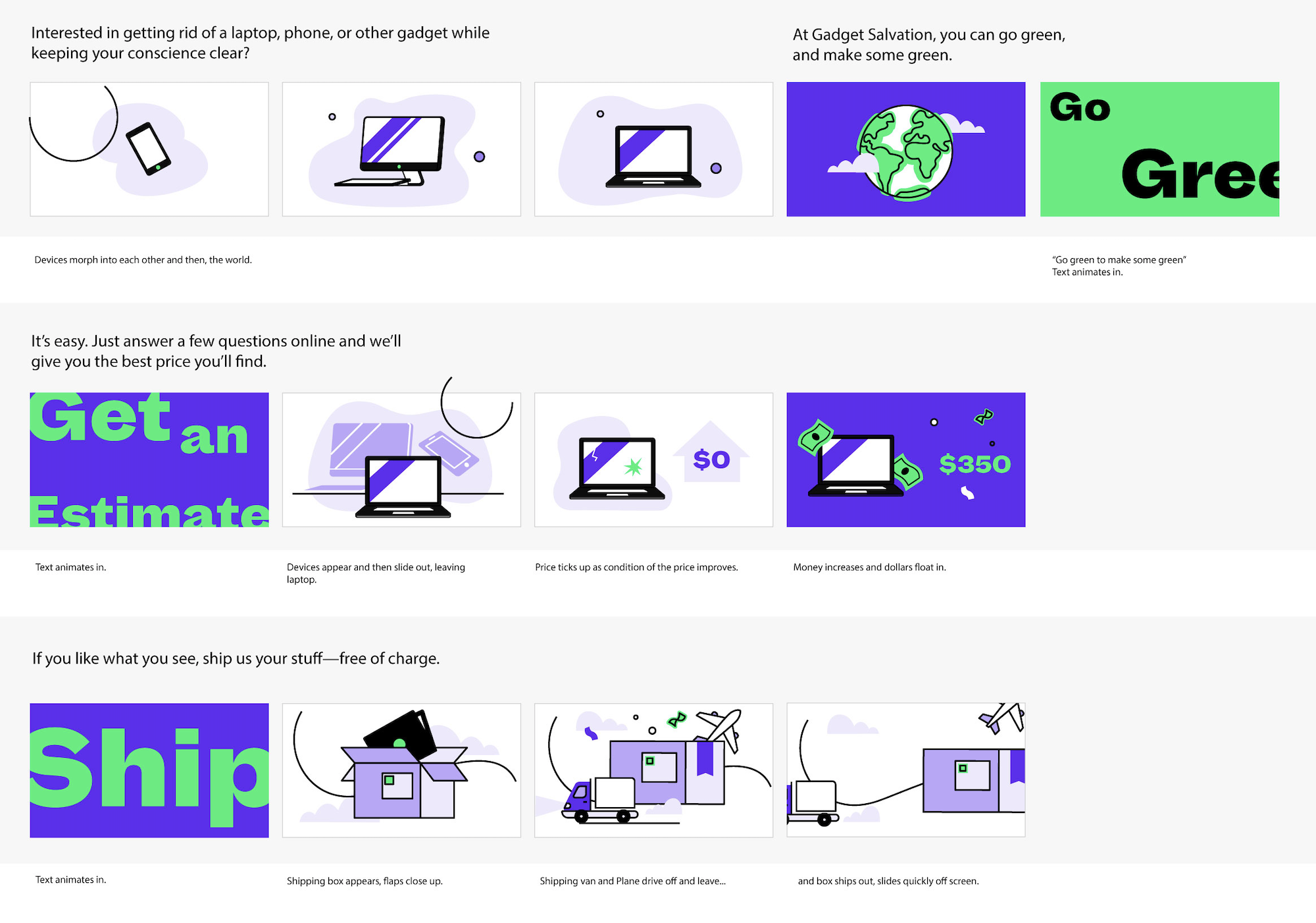 Interested in getting rid of a laptop, phone, or other gadget while keeping your conscience clear?

At Gadget Salvation, you can go green, and make some green.

Go

Gree

Devices morph into each other and then, the world.

"Go green to make some green"
Text animates in.

It's easy. Just answer a few questions online and we'll give you the best price you'll find.

Get an Estimate

$0

$350

Text animates in.

Devices appear and then slide out, leaving laptop.

Price ticks up as condition of the price improves.

Money increases and dollars float in.

If you like what you see, ship us your stuff—free of charge.

Ship

Text animates in.

Shipping box appears, flaps close up.

Shipping van and Plane drive off and leave...

and box ships out, slides quickly off screen.