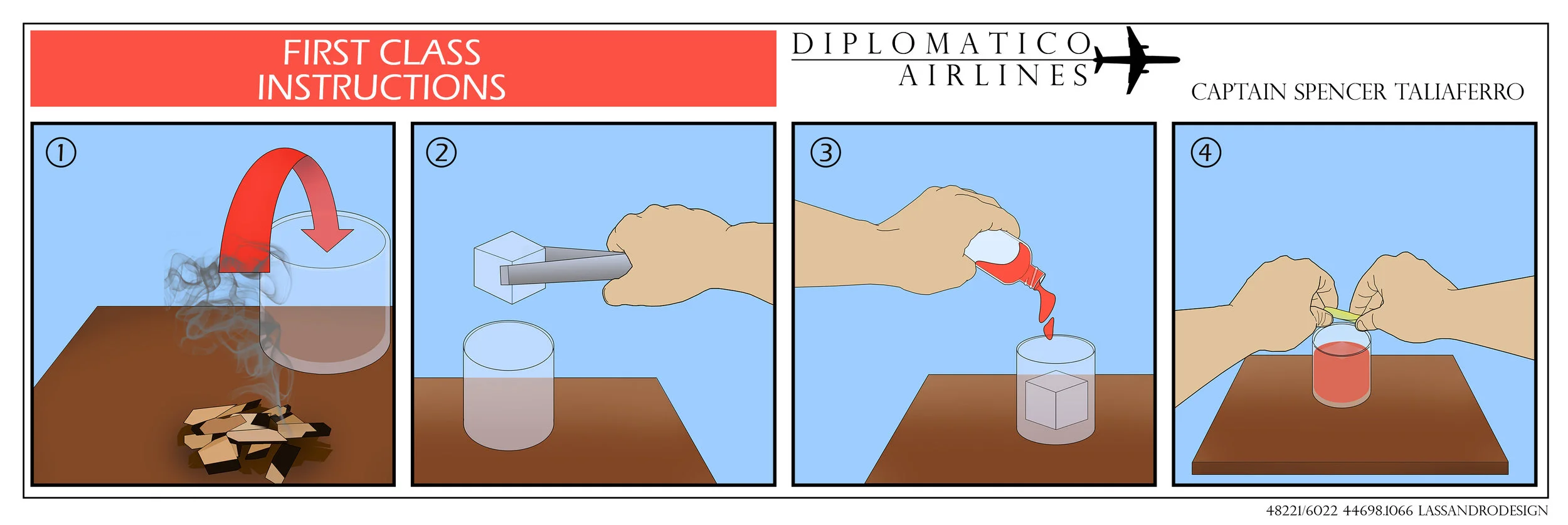 FIRST CLASS INSTRUCTIONS

DIPLOMATICO AIRLINES

CAPTAIN SPENCER TALIAFERRO

①

②

③

④

48221/6022 44698.1066 LASSANDRODESIGN