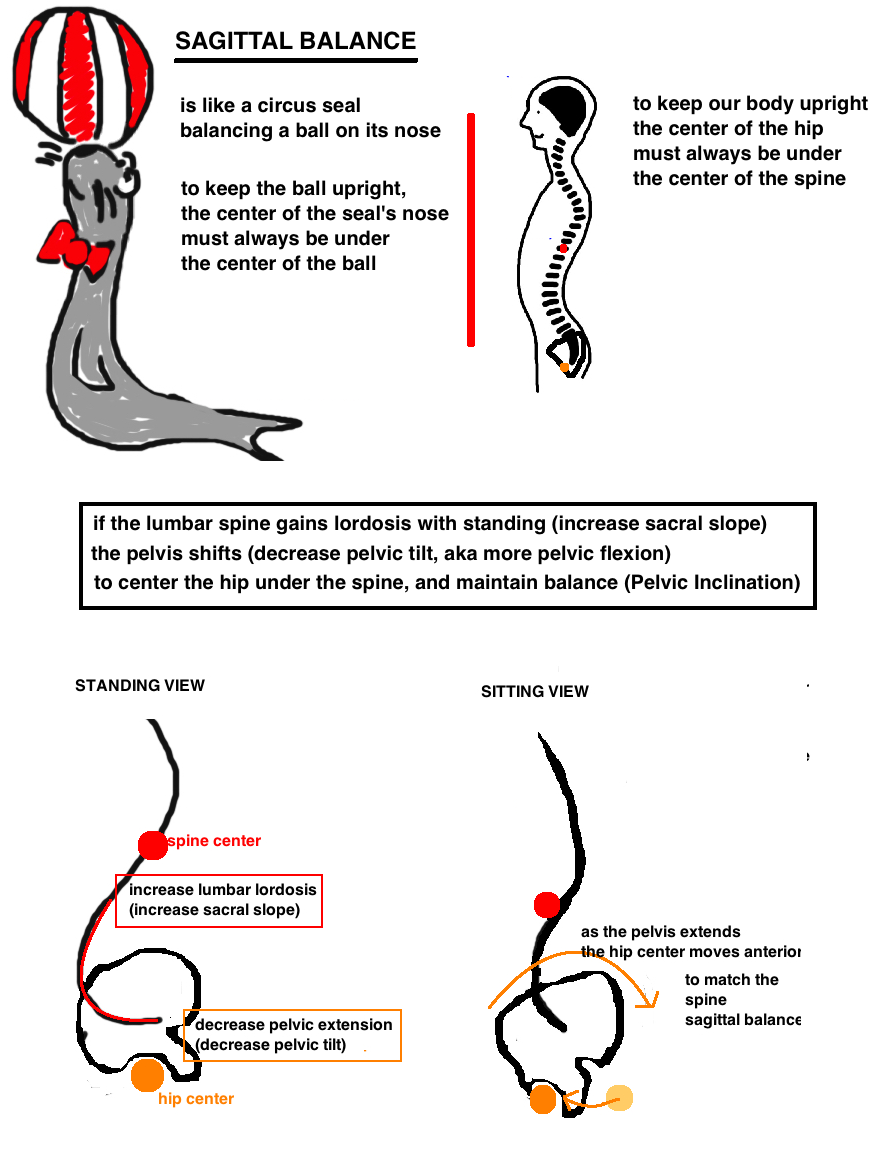 SAGITTAL BALANCE

is like a circus seal balancing a ball on its nose

to keep the ball upright, the center of the seal's nose must always be under the center of the ball

to keep our body upright the center of the hip must always be under the center of the spine

if the lumbar spine gains lordosis with standing (increase sacral slope) the pelvis shifts (decrease pelvic tilt, aka more pelvic flexion) to center the hip under the spine, and maintain balance (Pelvic Inclination)

STANDING VIEW

spine center

increase lumbar lordosis (increase sacral slope)

decrease pelvic extension (decrease pelvic tilt)

hip center

SITTING VIEW

as the pelvis extends the hip center moves anterior

to match the spine sagittal balance