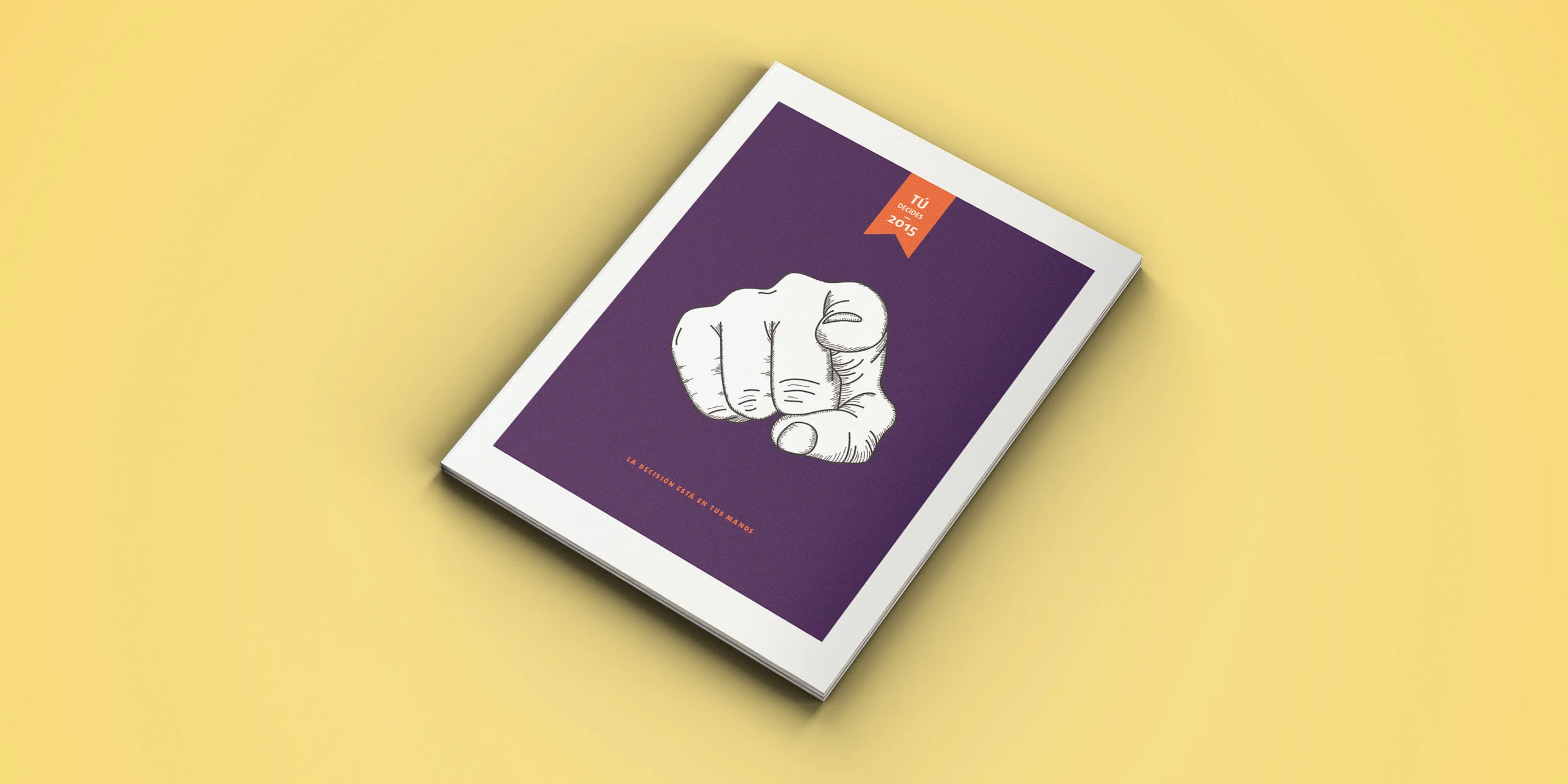 TÚ
DECIDES
2015

LA DECISIÓN ESTÁ EN TUS MANOS