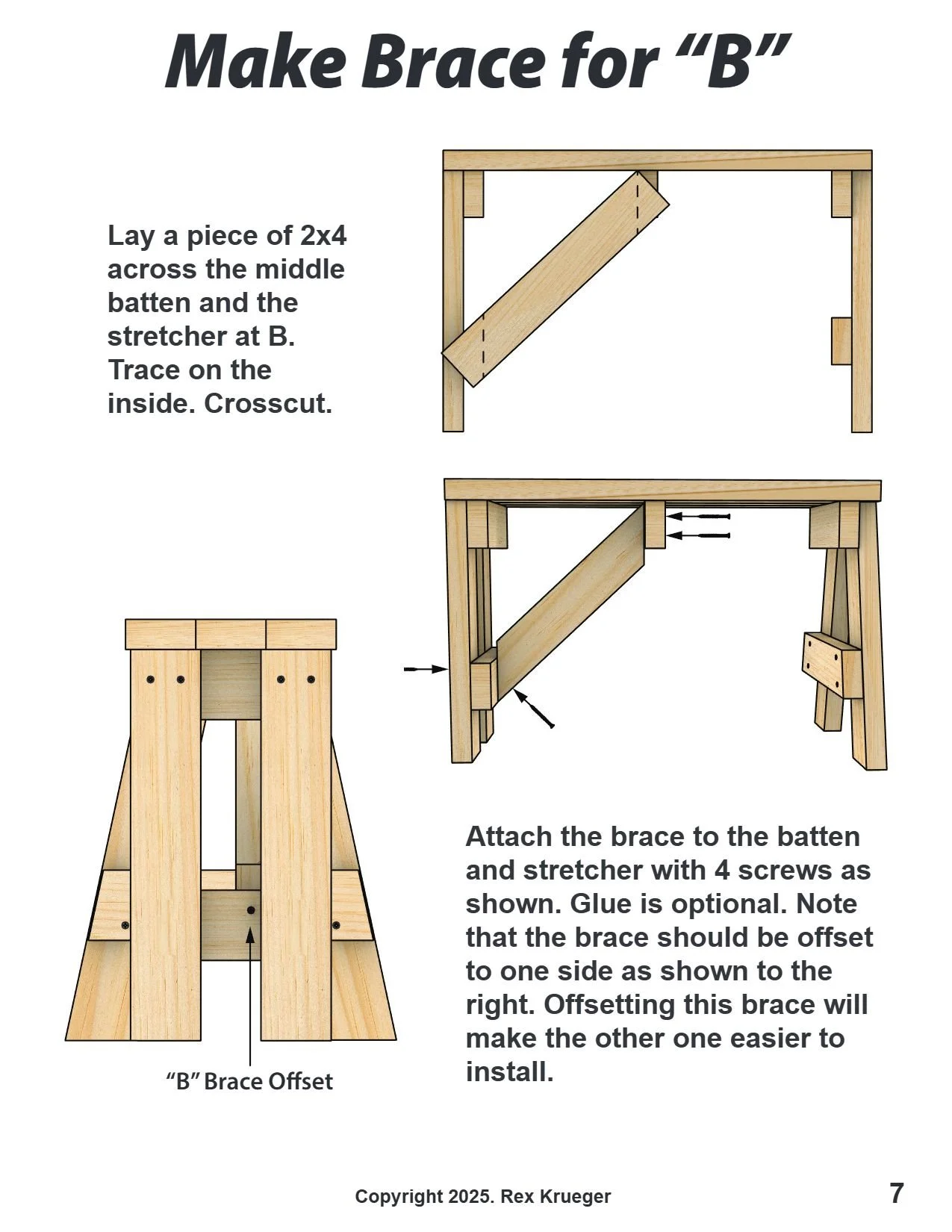 Make Brace for “B”

Lay a piece of 2x4 across the middle batten and the stretcher at B. Trace on the inside. Crosscut.

“B” Brace Offset

Attach the brace to the batten and stretcher with 4 screws as shown. Glue is optional. Note that the brace should be offset to one side as shown to the right. Offsetting this brace will make the other one easier to install.

Copyright 2025. Rex Krueger

7