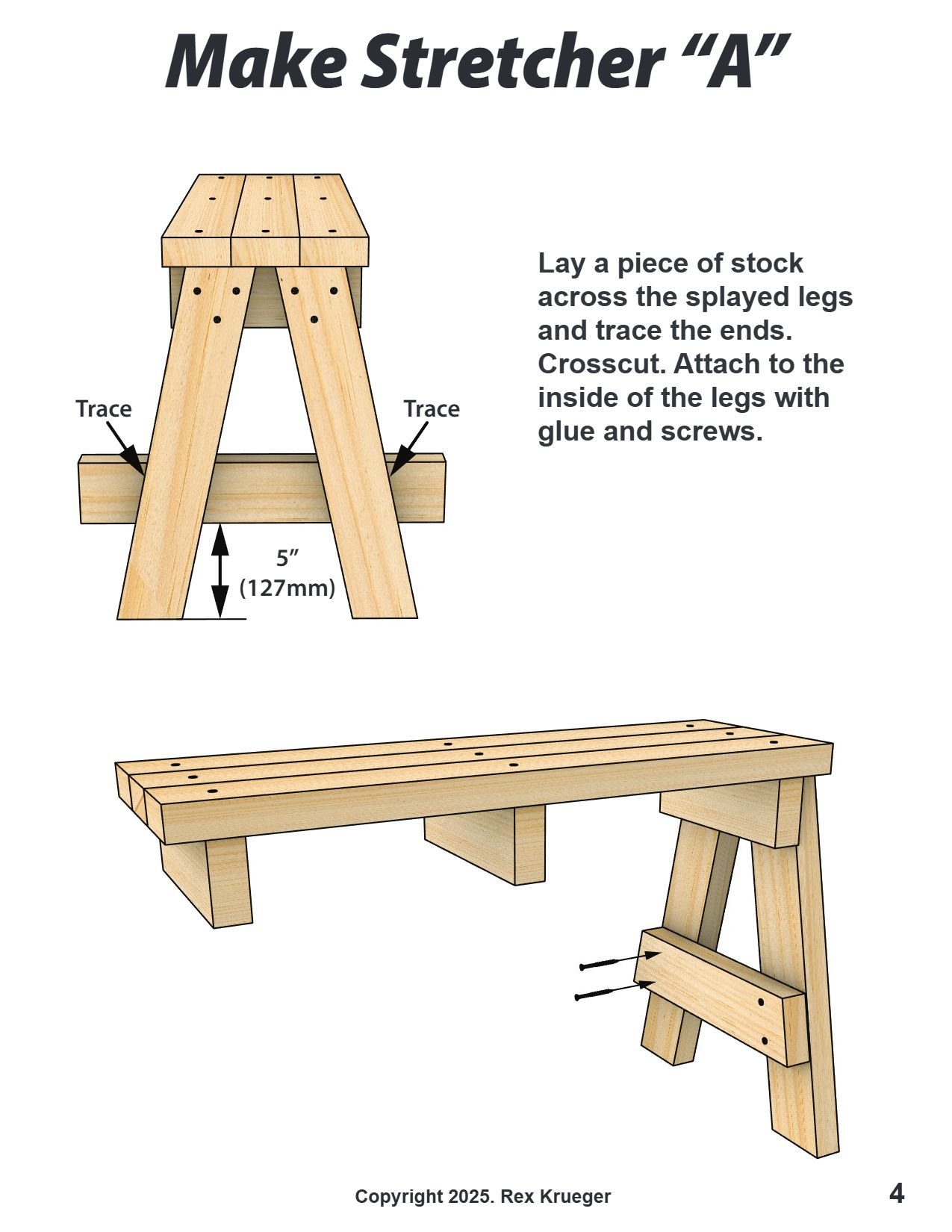 Make Stretcher “A”

Trace

Trace

5″
(127mm)

Lay a piece of stock across the splayed legs and trace the ends. Crosscut. Attach to the inside of the legs with glue and screws.

Copyright 2025. Rex Krueger

4