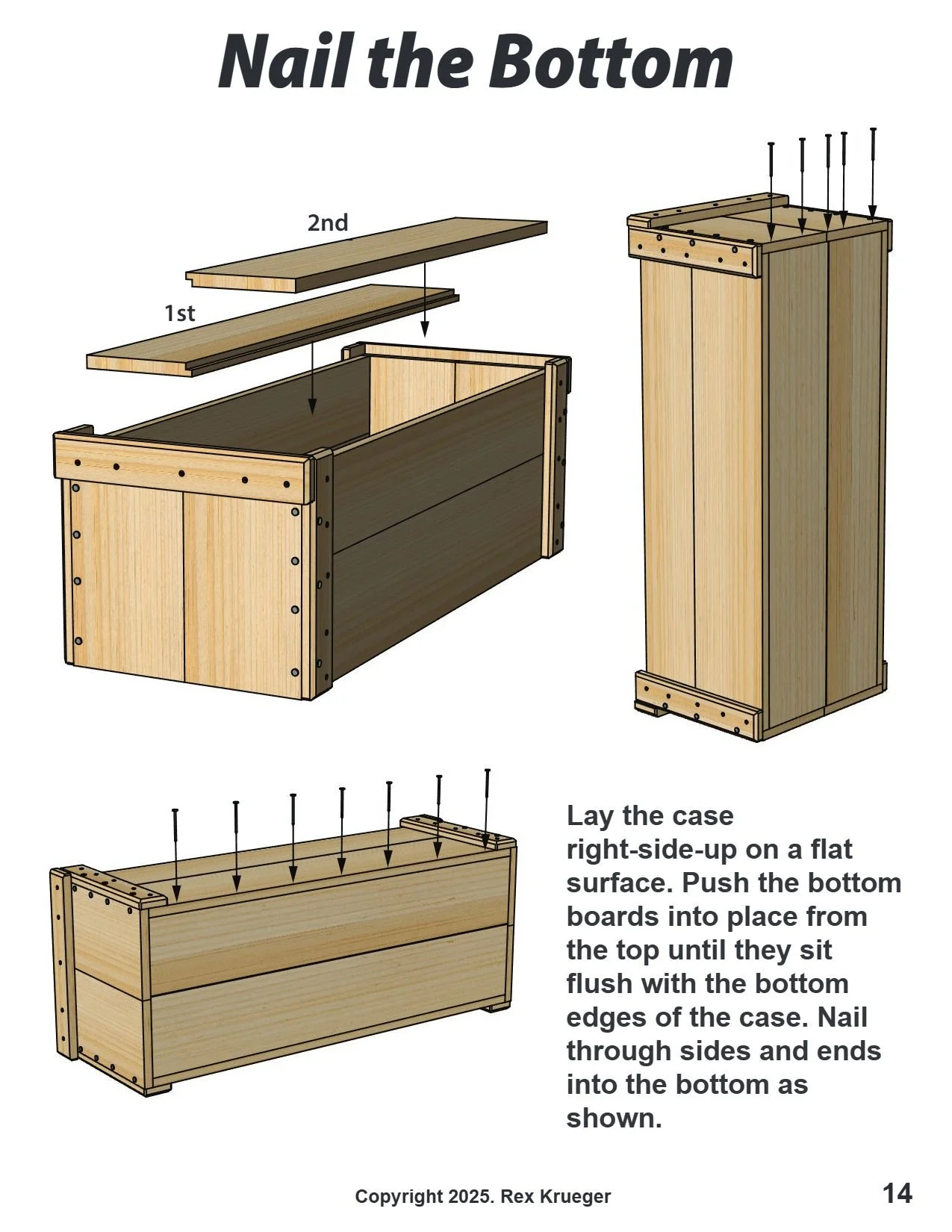 Nail the Bottom

2nd

1st

Lay the case right-side-up on a flat surface. Push the bottom boards into place from the top until they sit flush with the bottom edges of the case. Nail through sides and ends into the bottom as shown.

Copyright 2025. Rex Krueger

14