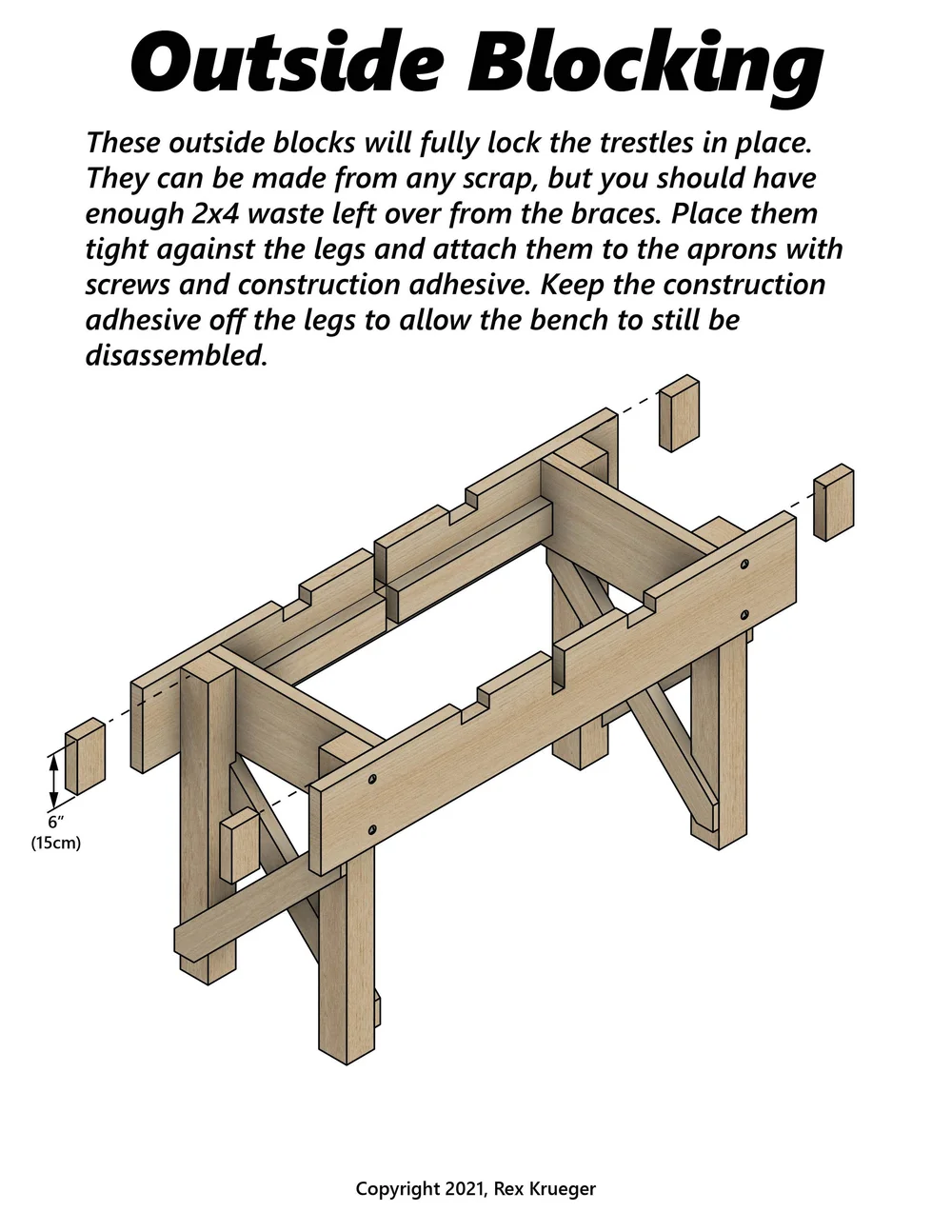 Outside Blocking

These outside blocks will fully lock the trestles in place. They can be made from any scrap, but you should have enough 2x4 waste left over from the braces. Place them tight against the legs and attach them to the aprons with screws and construction adhesive. Keep the construction adhesive off the legs to allow the bench to still be disassembled.

6"
(15cm)

Copyright 2021, Rex Krueger