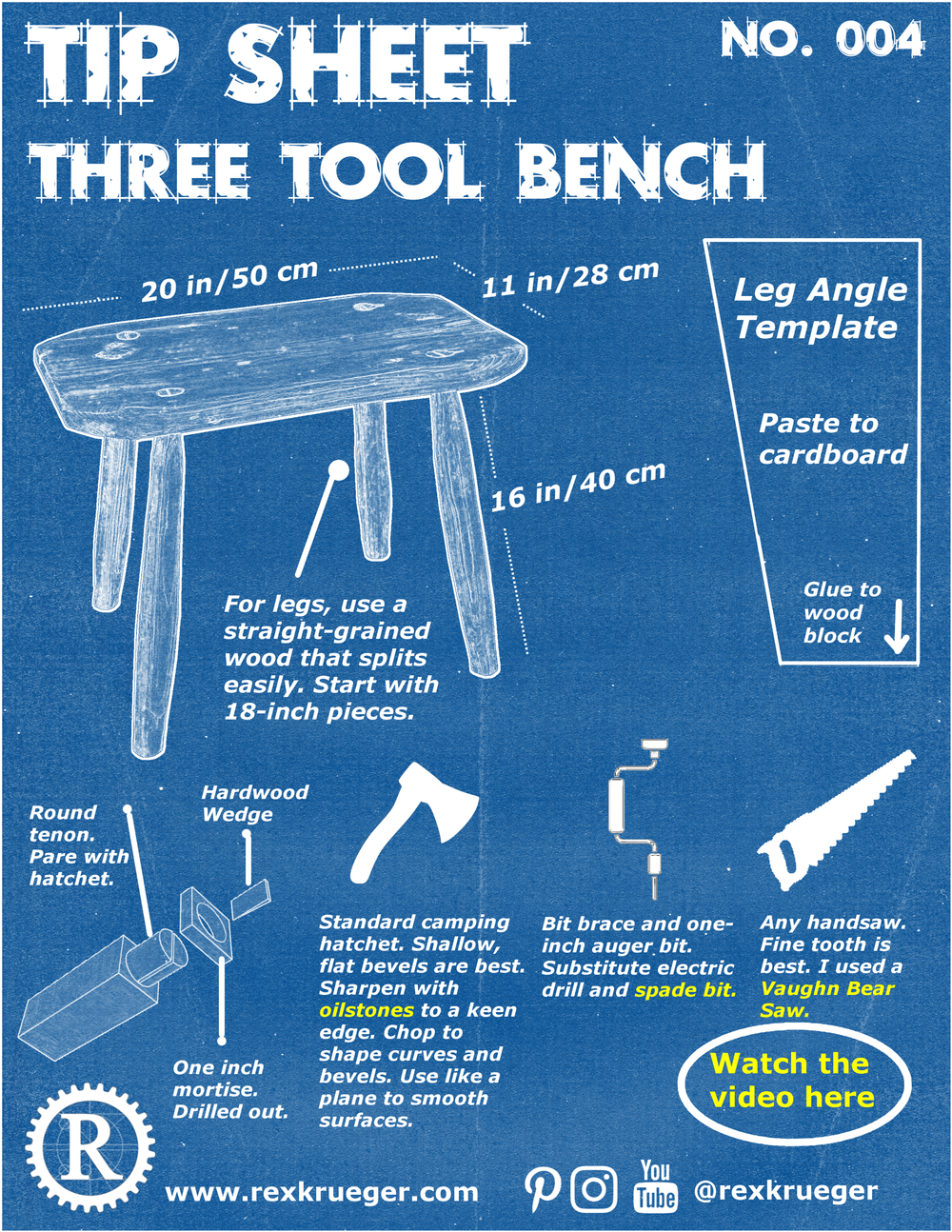 TIP SHEET

NO. 004

THREE TOOL BENCH

20 in/50 cm

11 in/28 cm

16 in/40 cm

Leg Angle Template

Paste to cardboard

Glue to wood block

For legs, use a straight-grained wood that splits easily. Start with 18-inch pieces.

Round tenon. Pare with hatchet.

Hardwood Wedge

One inch mortise. Drilled out.

Standard camping hatchet. Shallow, flat bevels are best. Sharpen with oilstones to a keen edge. Chop to shape curves and bevels. Use like a plane to smooth surfaces.

Bit brace and one-inch auger bit. Substitute electric drill and spade bit.

Any handsaw. Fine tooth is best. I used a Vaughn Bear Saw.

Watch the video here

R

www.rexkrueger.com

You Tube

@rexkrueger