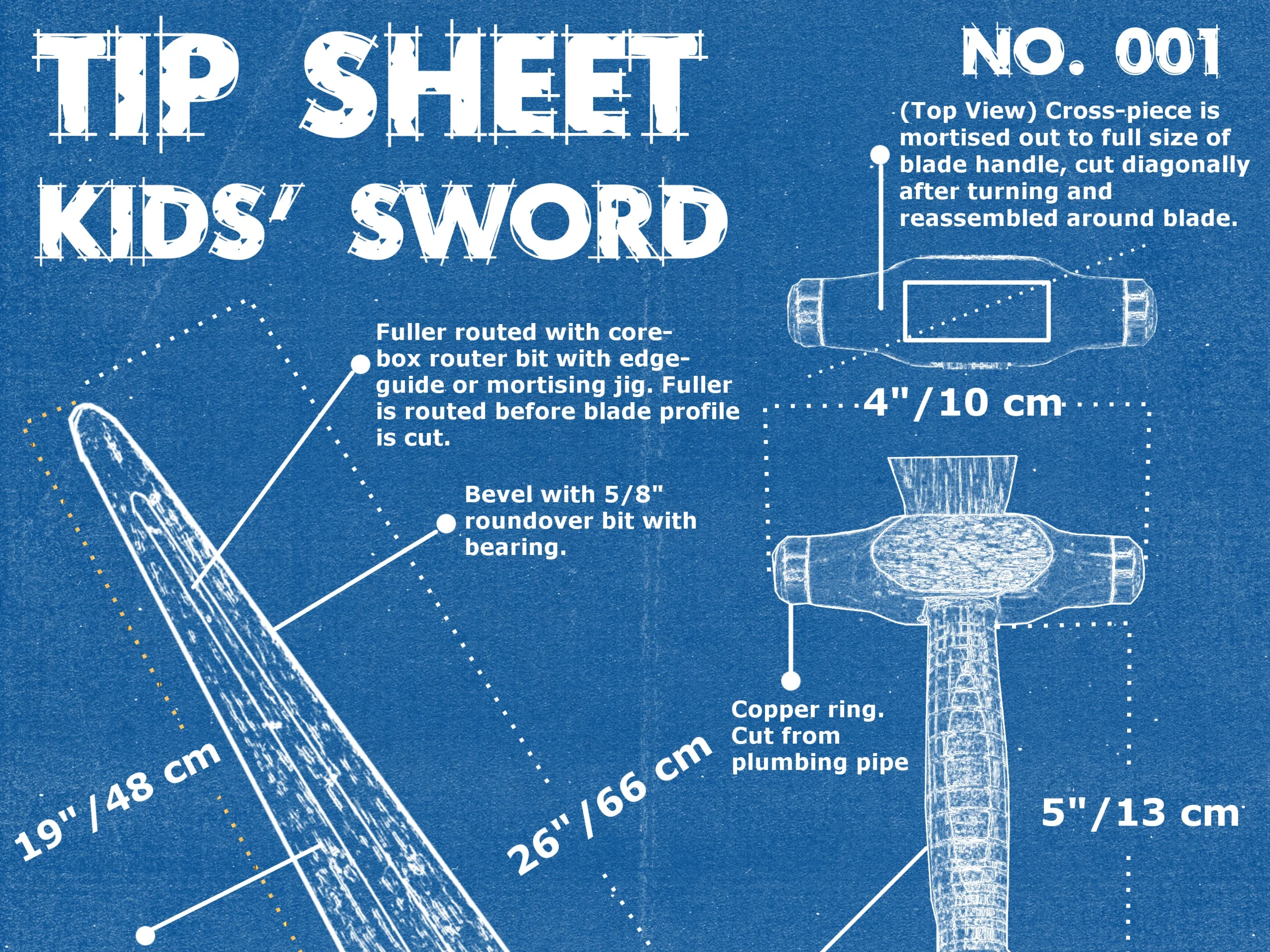 TIP SHEET
KIDS' SWORD

NO. 001

(Top View) Cross-piece is mortised out to full size of blade handle, cut diagonally after turning and reassembled around blade.

Fuller routed with core-box router bit with edge-guide or mortising jig. Fuller is routed before blade profile is cut.

4"/10 cm

Bevel with 5/8" roundover bit with bearing.

Copper ring. Cut from plumbing pipe

19"/48 cm

26"/66 cm

5"/13 cm