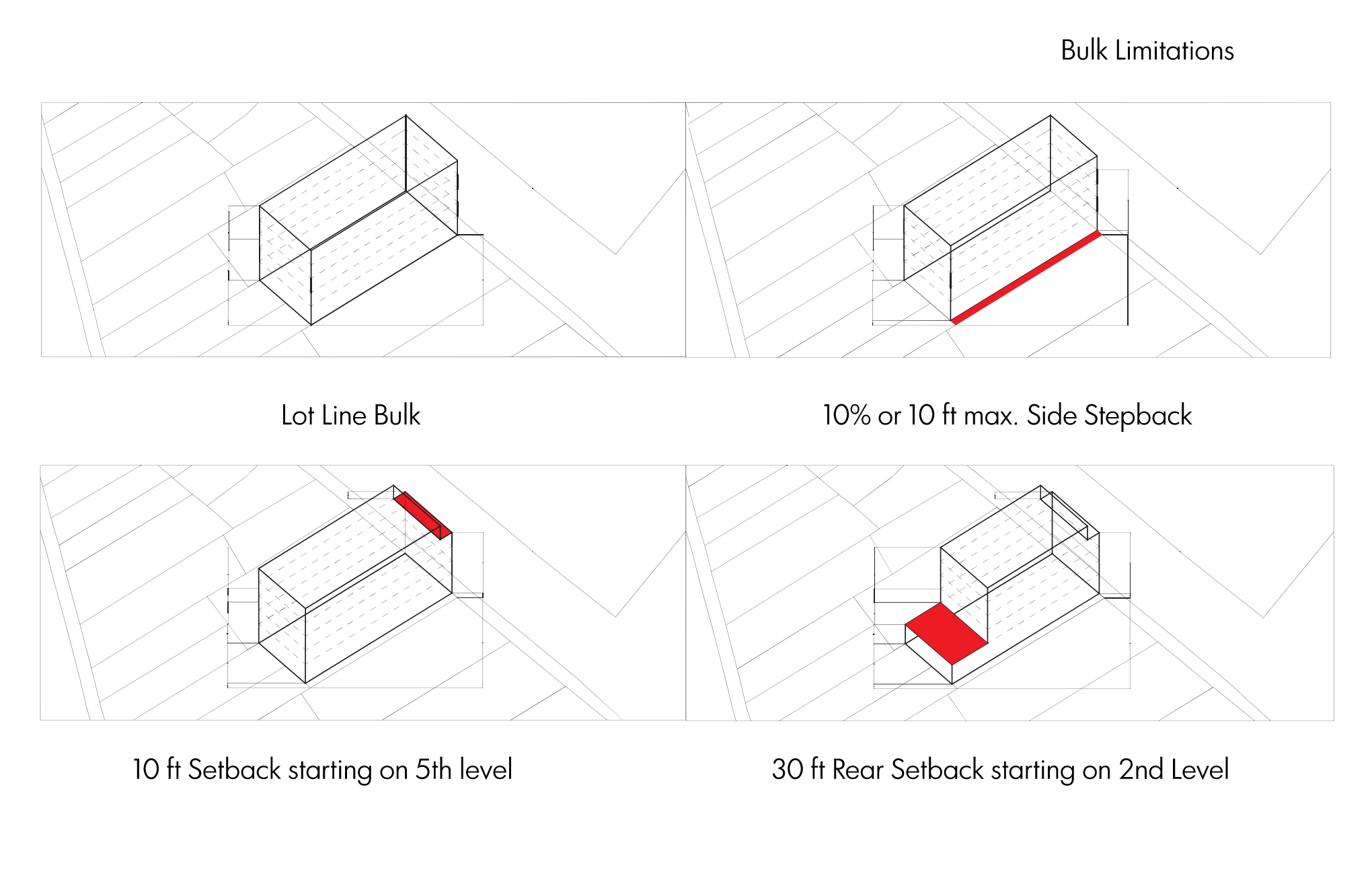 Bulk Limitations

Lot Line Bulk

10% or 10 ft max. Side Stepback

10 ft Setback starting on 5th level

30 ft Rear Setback starting on 2nd Level