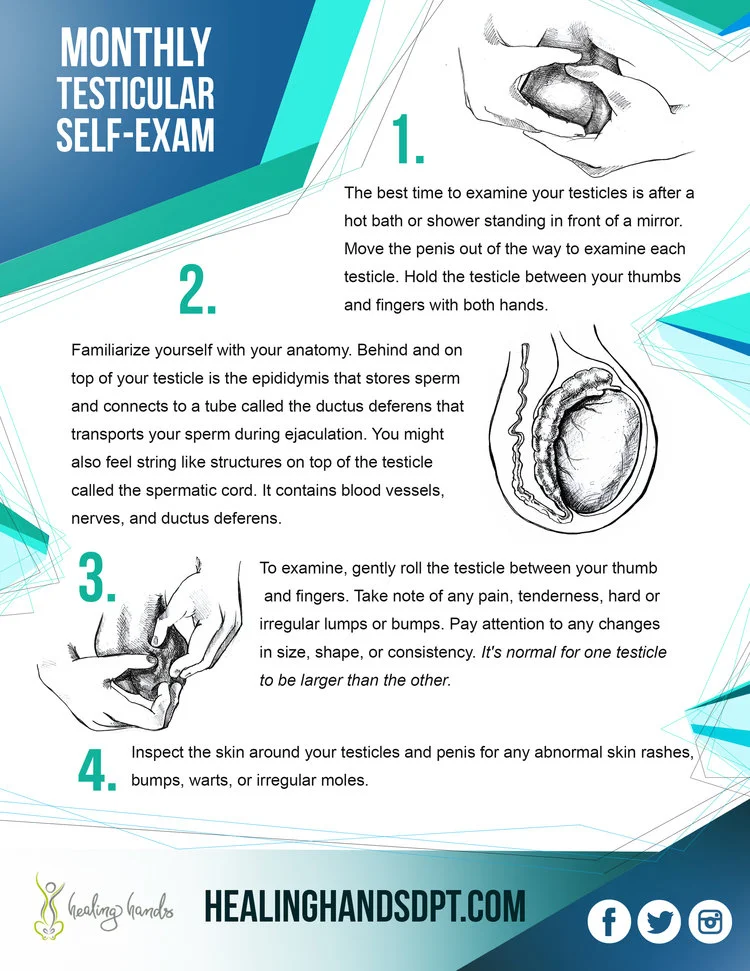 MONTHLY TESTICULAR SELF-EXAM

1.

The best time to examine your testicles is after a hot bath or shower standing in front of a mirror. Move the penis out of the way to examine each testicle. Hold the testicle between your thumbs and fingers with both hands.

2.

Familiarize yourself with your anatomy. Behind and on top of your testicle is the epididymis that stores sperm and connects to a tube called the ductus deferens that transports your sperm during ejaculation. You might also feel string like structures on top of the testicle called the spermatic cord. It contains blood vessels, nerves, and ductus deferens.

3.

To examine, gently roll the testicle between your thumb and fingers. Take note of any pain, tenderness, hard or irregular lumps or bumps. Pay attention to any changes in size, shape, or consistency. It's normal for one testicle to be larger than the other.

4.

Inspect the skin around your testicles and penis for any abnormal skin rashes, bumps, warts, or irregular moles.

healing hands

HEALINGHANDSDPT.COM