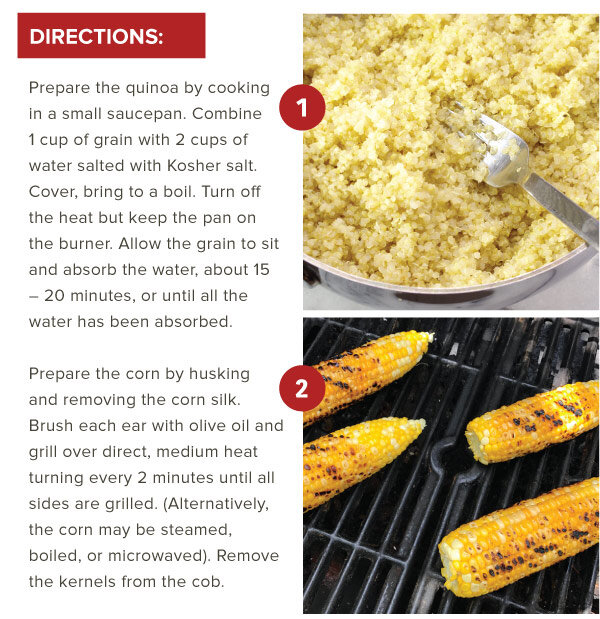 DIRECTIONS:

Prepare the quinoa by cooking in a small saucepan. Combine 1 cup of grain with 2 cups of water salted with Kosher salt. Cover, bring to a boil. Turn off the heat but keep the pan on the burner. Allow the grain to sit and absorb the water, about 15 – 20 minutes, or until all the water has been absorbed.

1

Prepare the corn by husking and removing the corn silk. Brush each ear with olive oil and grill over direct, medium heat turning every 2 minutes until all sides are grilled. (Alternatively, the corn may be steamed, boiled, or microwaved). Remove the kernels from the cob.

2