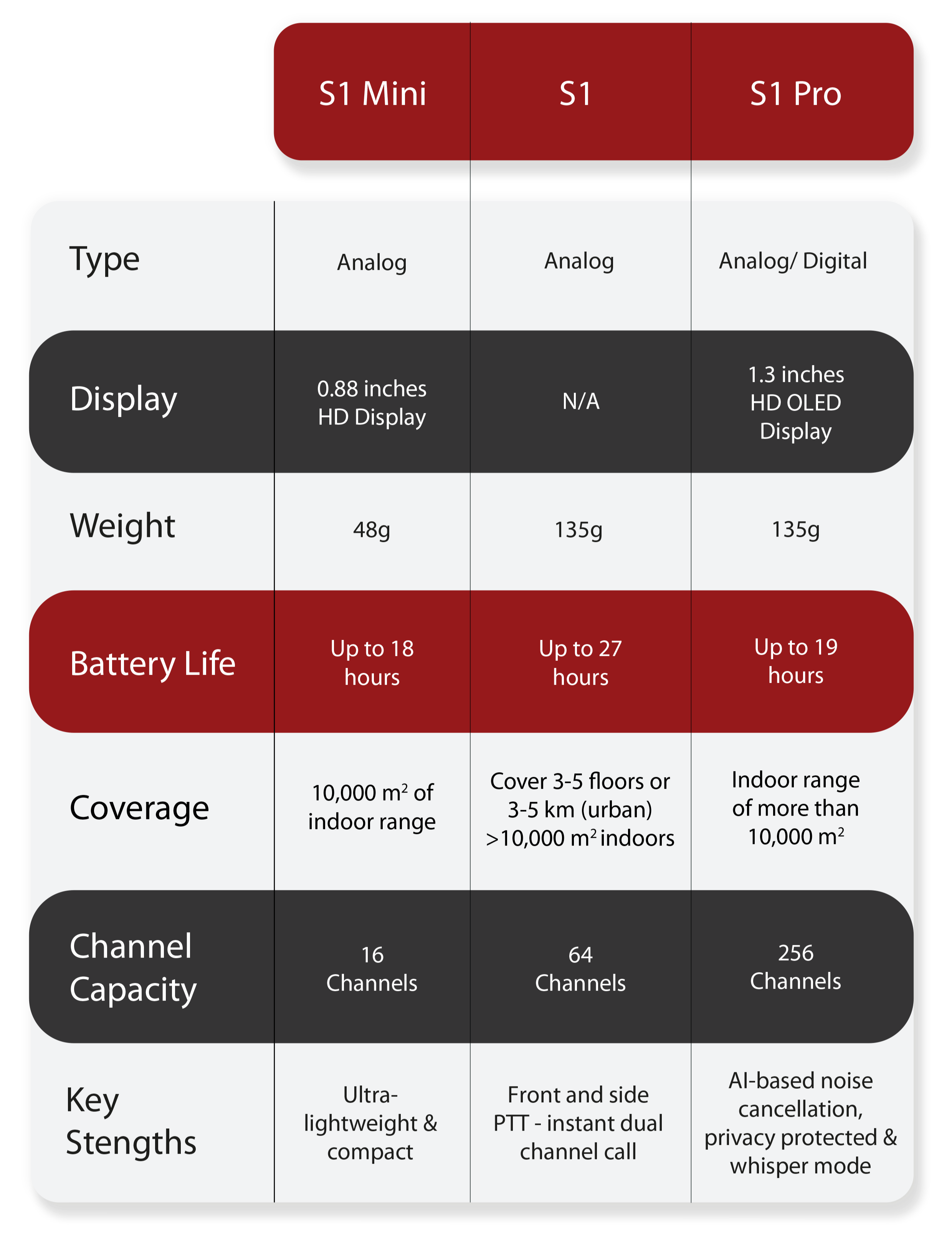 | | S1 Mini | S1 | S1 Pro |
|---|---|---|---|
| Type | Analog | Analog | Analog/ Digital |
| Display | 0.88 inches HD Display | N/A | 1.3 inches HD OLED Display |
| Weight | 48g | 135g | 135g |
| Battery Life | Up to 18 hours | Up to 27 hours | Up to 19 hours |
| Coverage | 10,000 $m^2$ of indoor range | Cover 3-5 floors or 3-5 km (urban) >10,000 $m^2$ indoors | Indoor range of more than 10,000 $m^2$ |
| Channel Capacity | 16 Channels | 64 Channels | 256 Channels |
| Key Stengths | Ultra-lightweight & compact | Front and side PTT - instant dual channel call | AI-based noise cancellation, privacy protected & whisper mode |