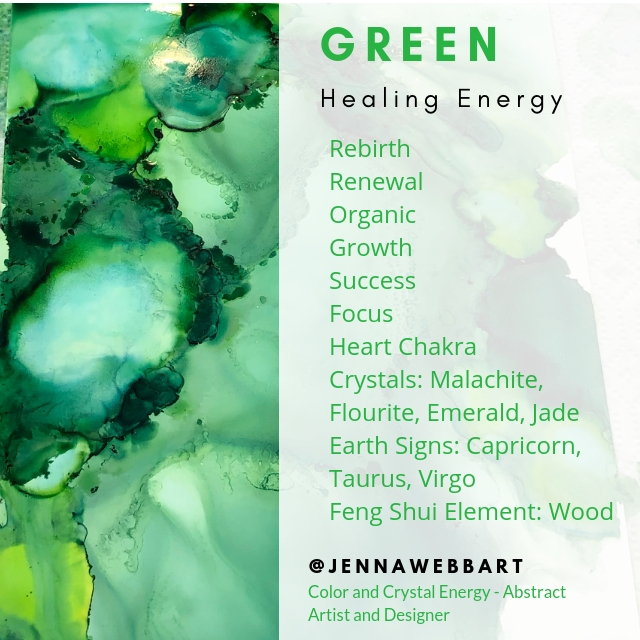 GREEN

Healing Energy

Rebirth
Renewal
Organic
Growth
Success
Focus
Heart Chakra
Crystals: Malachite, Flourite, Emerald, Jade
Earth Signs: Capricorn, Taurus, Virgo
Feng Shui Element: Wood

@JENNAWEBBART
Color and Crystal Energy - Abstract Artist and Designer