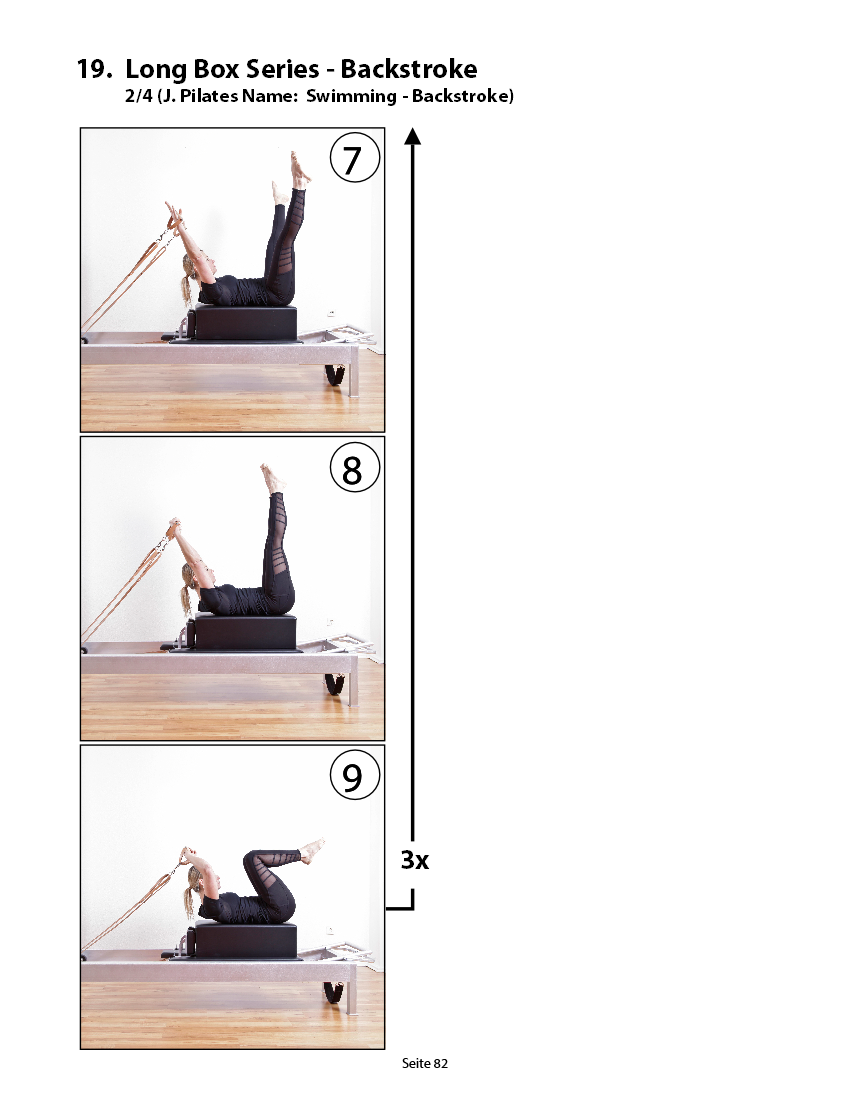 19. Long Box Series - Backstroke
2/4 (J. Pilates Name: Swimming - Backstroke)

7

8

9

3x

Seite 82