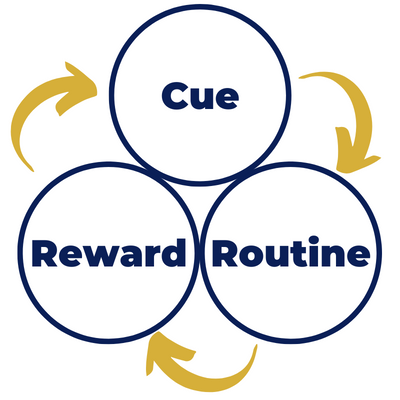 Cue

Reward

Routine