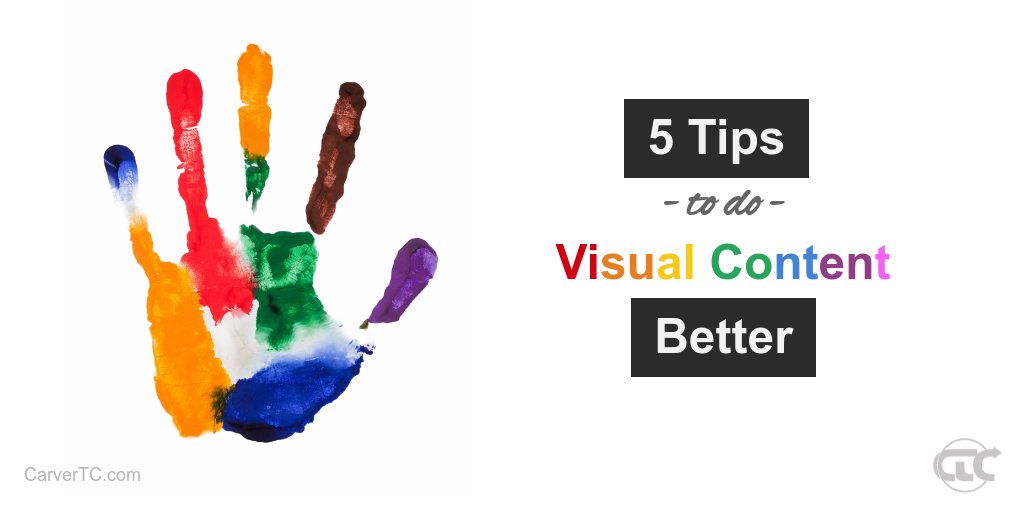 5 Tips

- to do -

Visual Content

Better

CarverTC.com

CTC