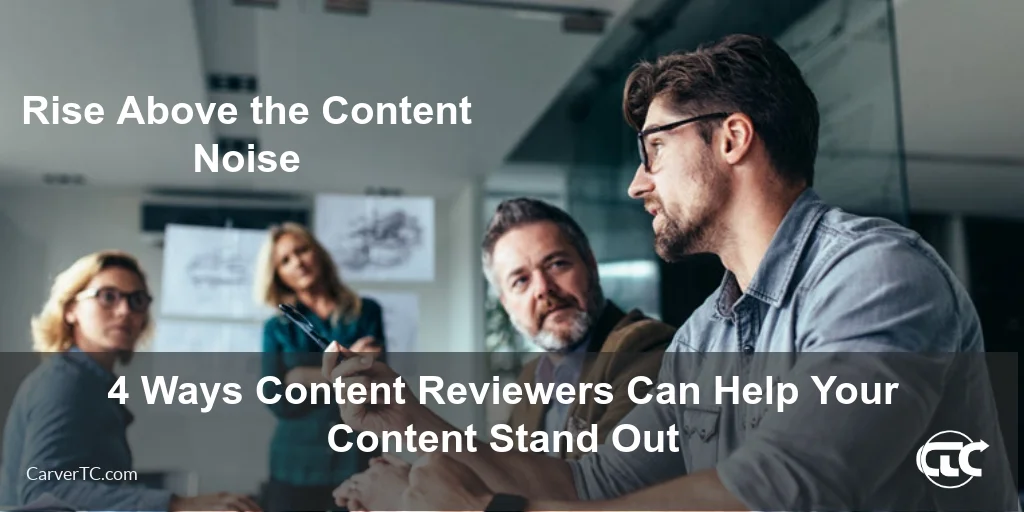 Rise Above the Content Noise

4 Ways Content Reviewers Can Help Your Content Stand Out

CarverTC.com

CTC