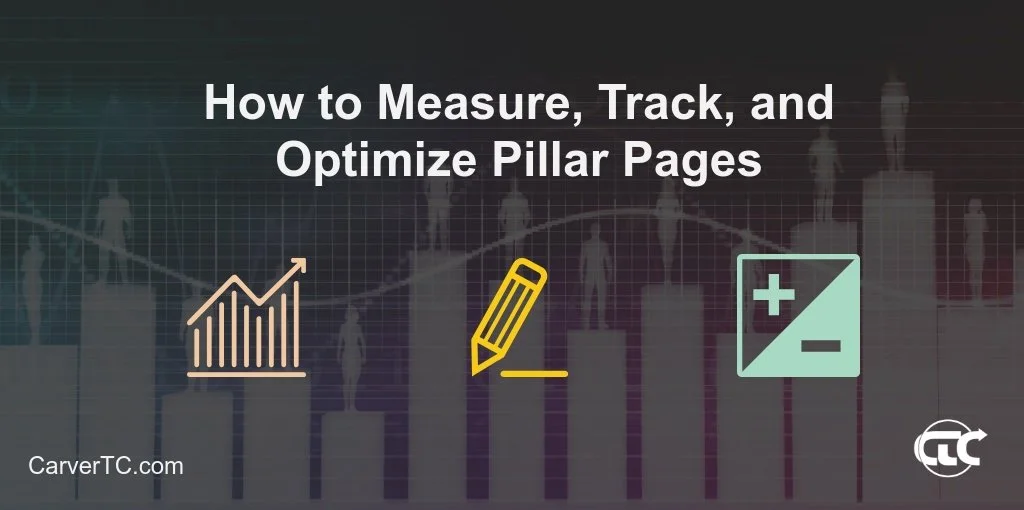 How to Measure, Track, and Optimize Pillar Pages

CarverTC.com

CTC