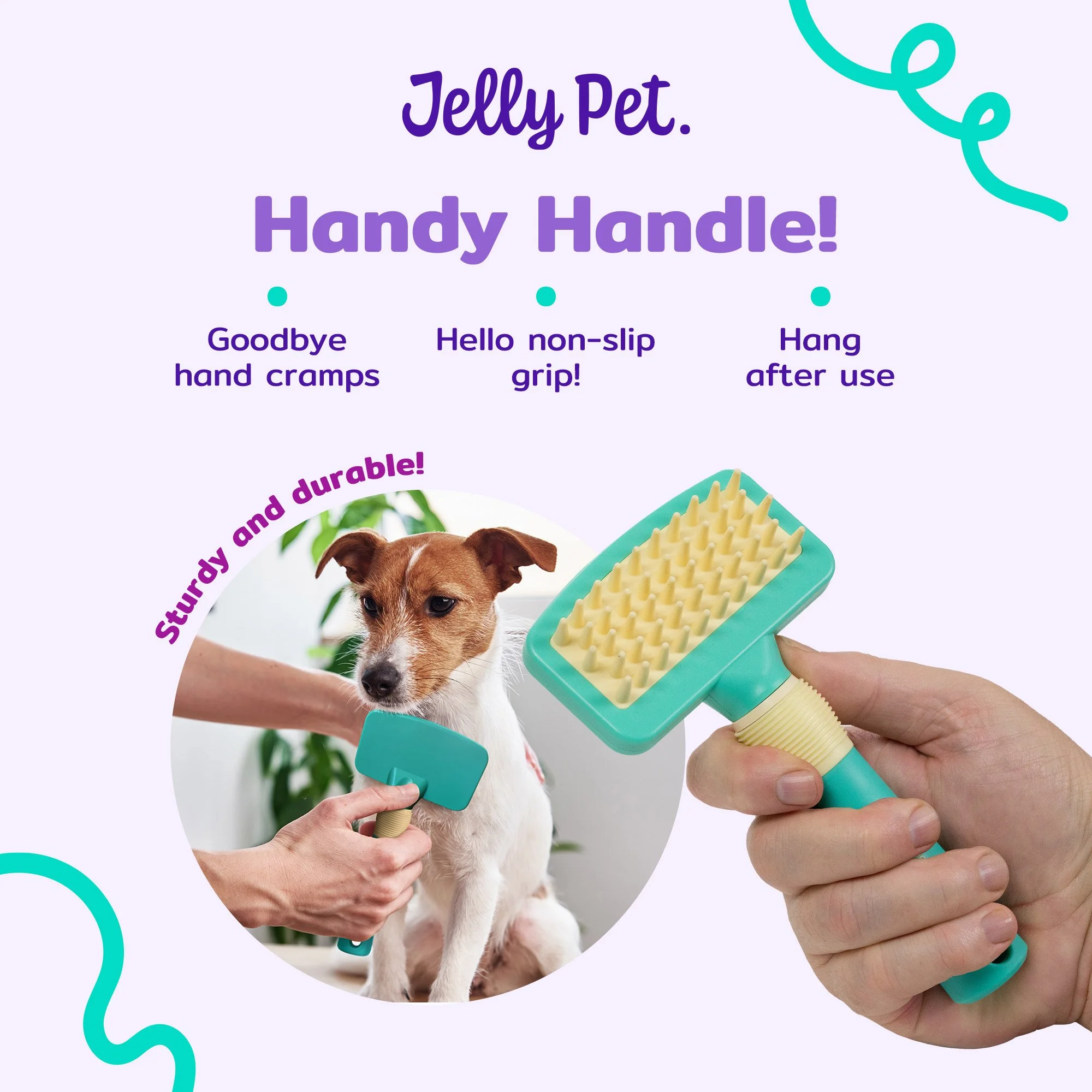 Jelly Pet.

Handy Handle!

Goodbye hand cramps

Hello non-slip grip!

Hang after use

Sturdy and durable!