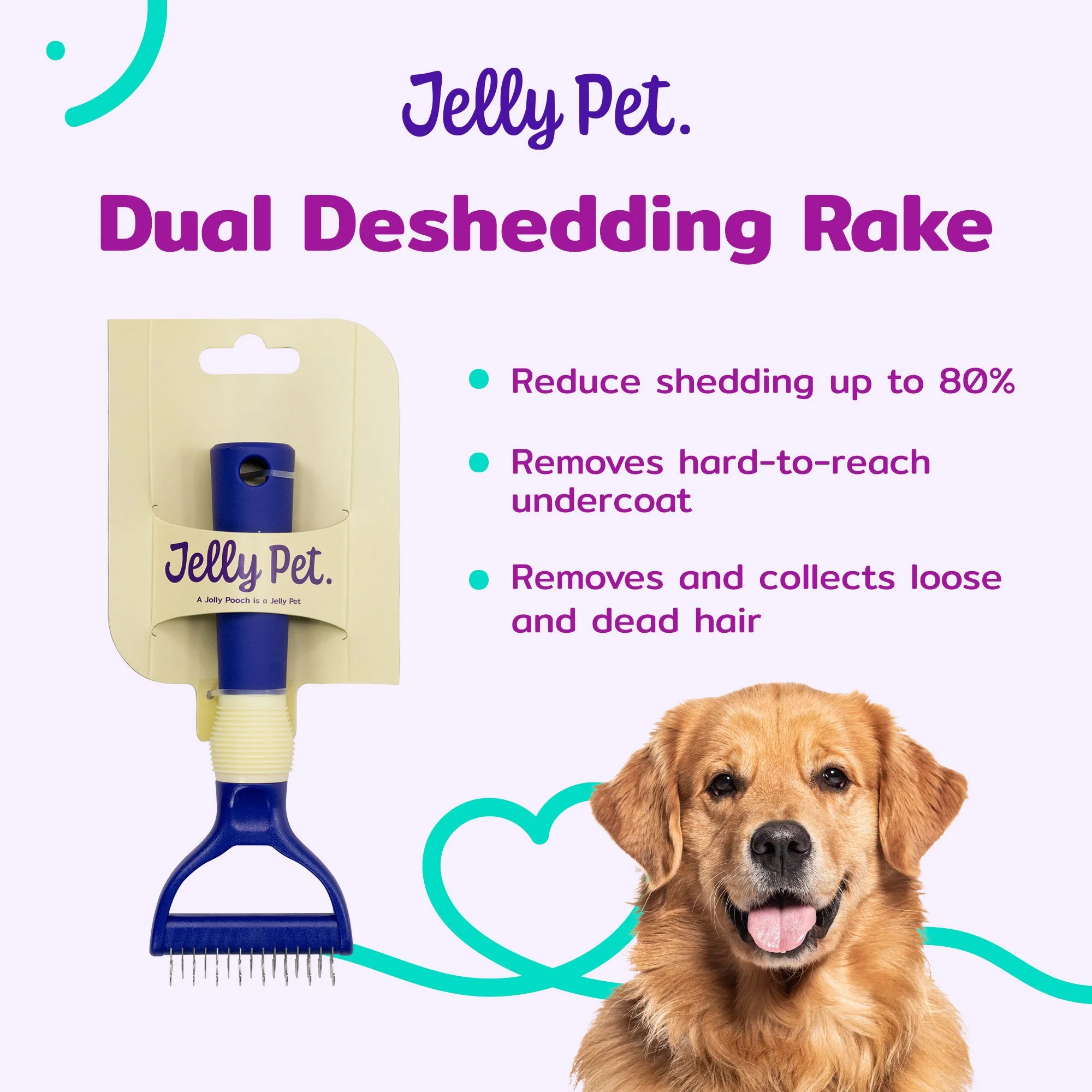 Jelly Pet.

Dual Deshedding Rake

Jelly Pet.

A Jolly Pooch is a Jelly Pet

Reduce shedding up to 80%

Removes hard-to-reach undercoat

Removes and collects loose and dead hair