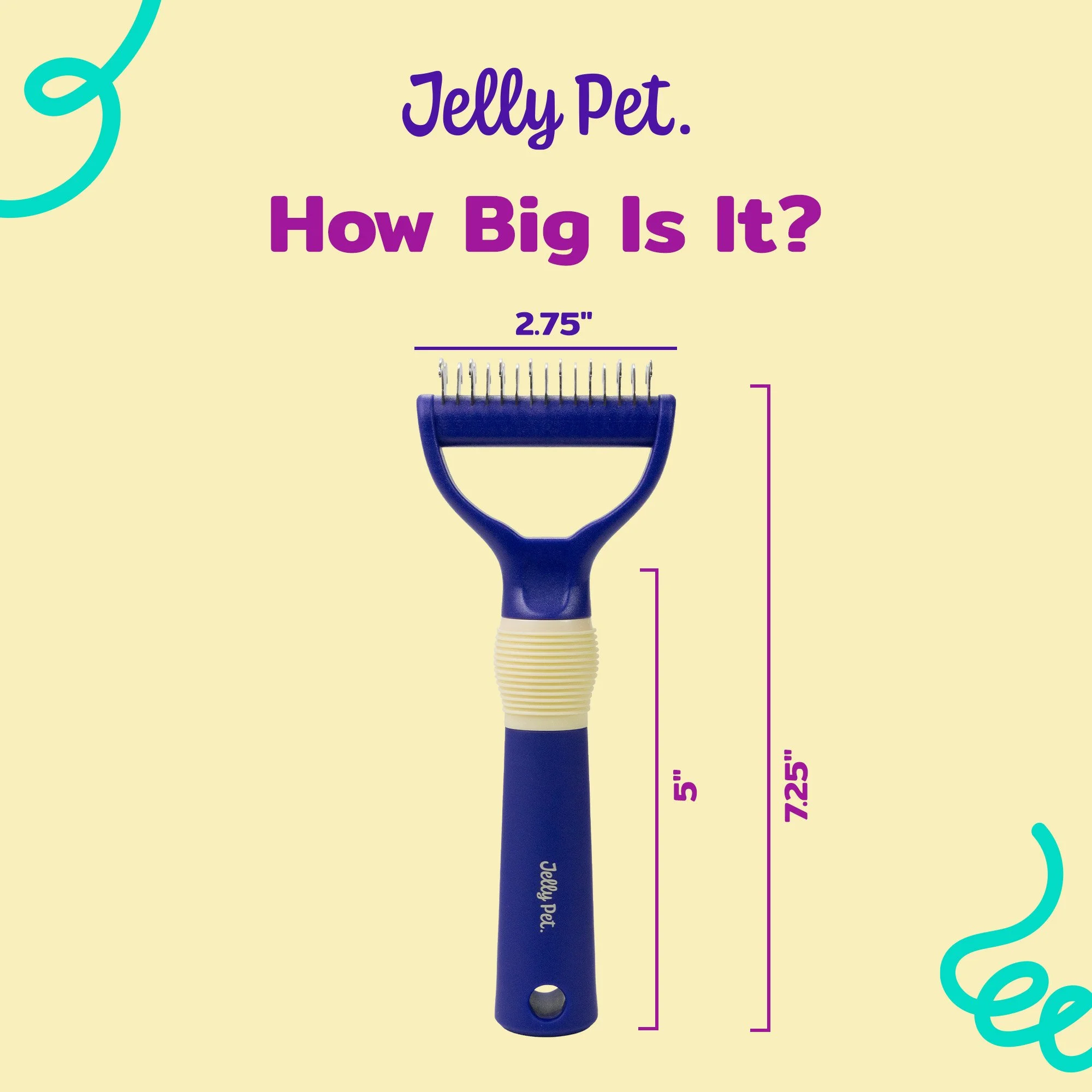 Jelly Pet.

How Big Is It?

2.75"

5"

7.25"

Jelly Pet.