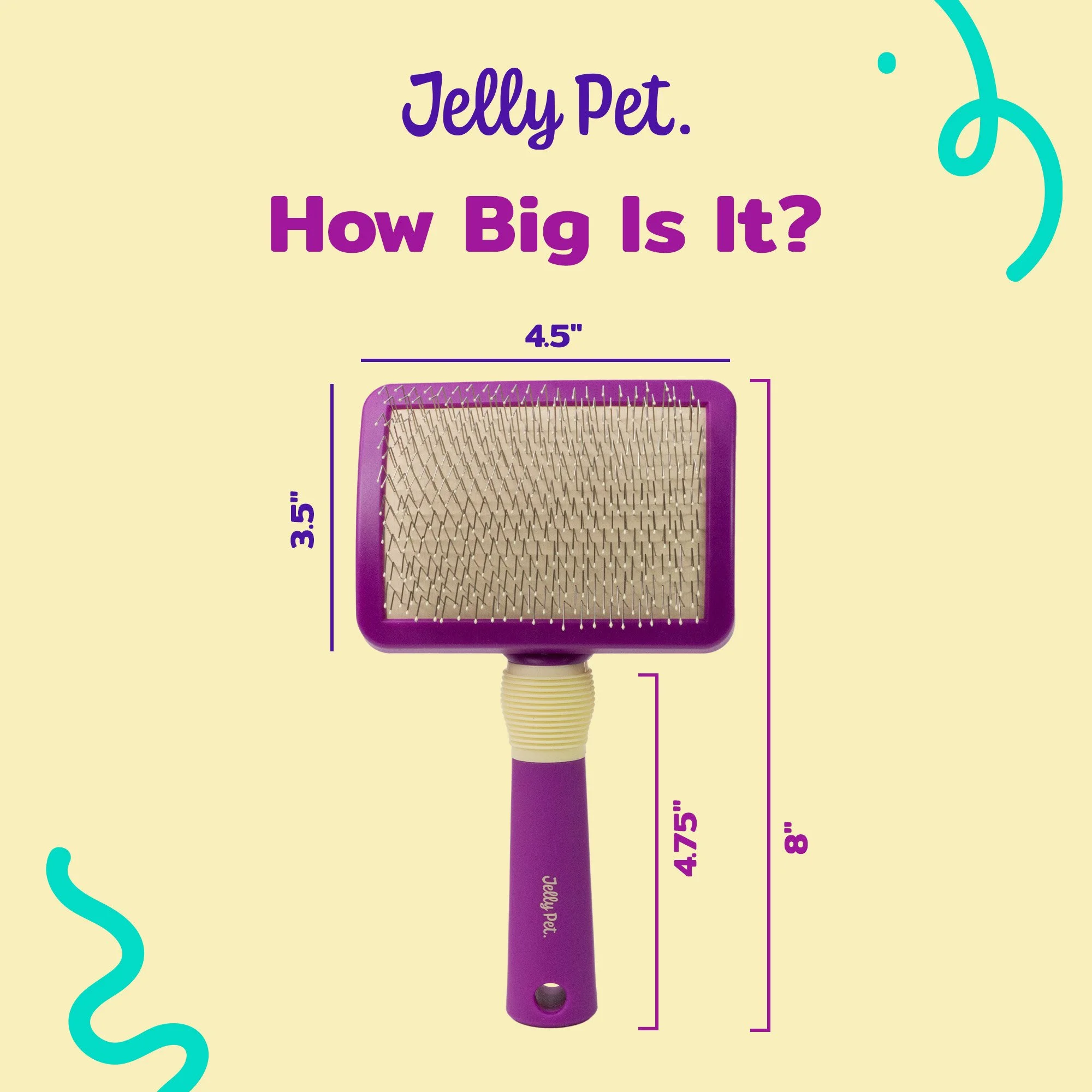 Jelly Pet.

How Big Is It?

4.5"

3.5"

4.75"

8"

Jelly Pet.