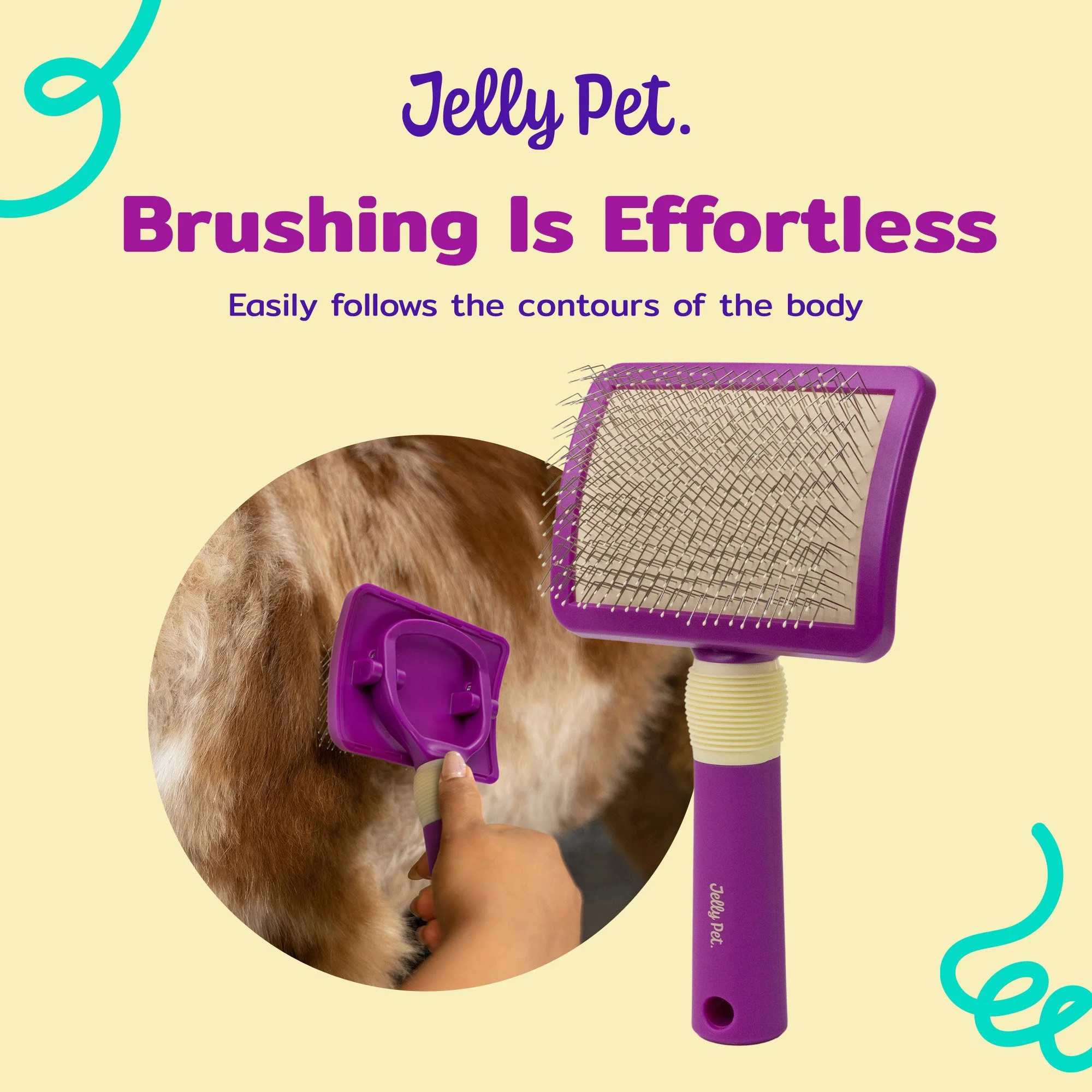 Jelly Pet.

Brushing Is Effortless

Easily follows the contours of the body

Jelly Pet.