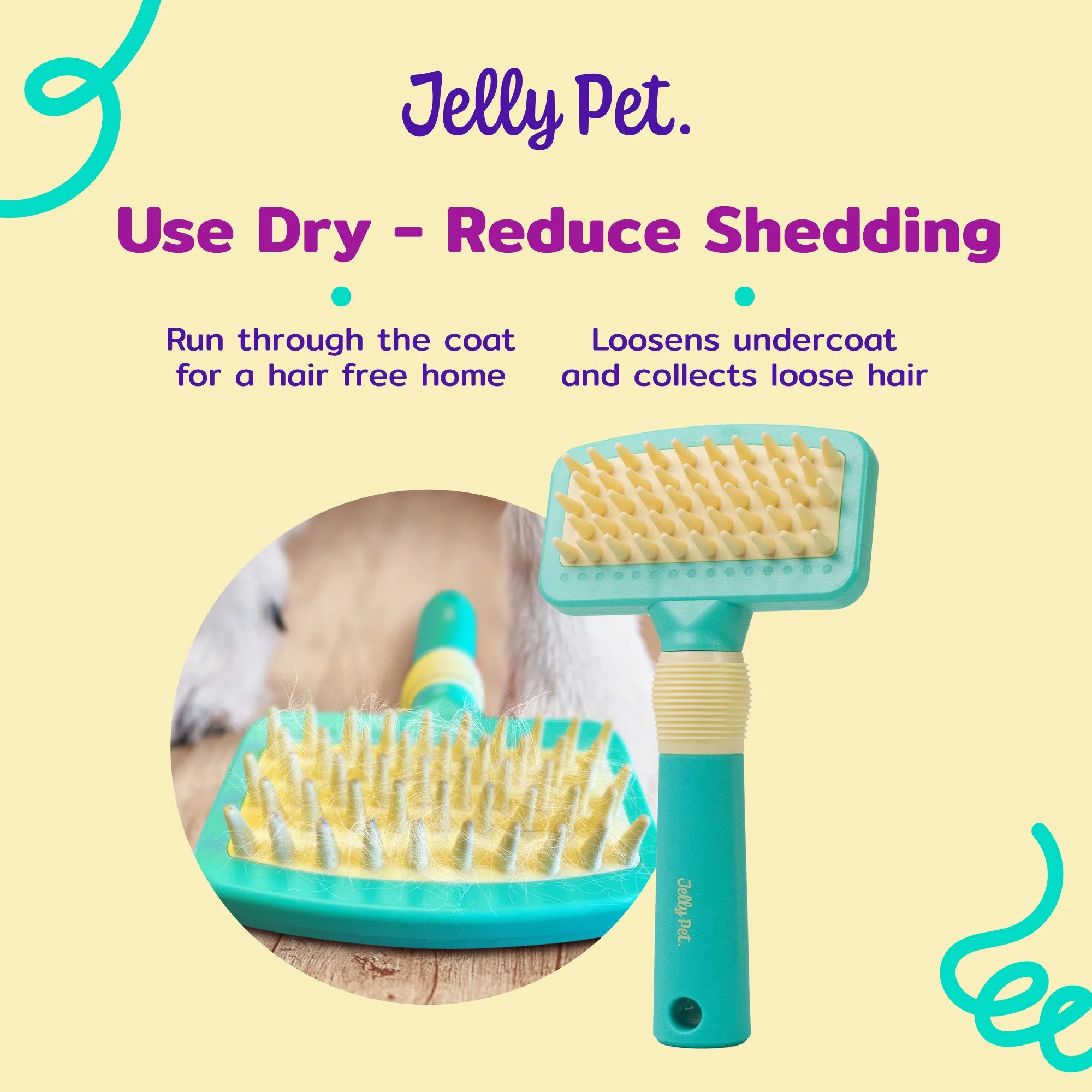 Jelly Pet.

Use Dry - Reduce Shedding

Run through the coat for a hair free home

Loosens undercoat and collects loose hair

Jelly Pet.