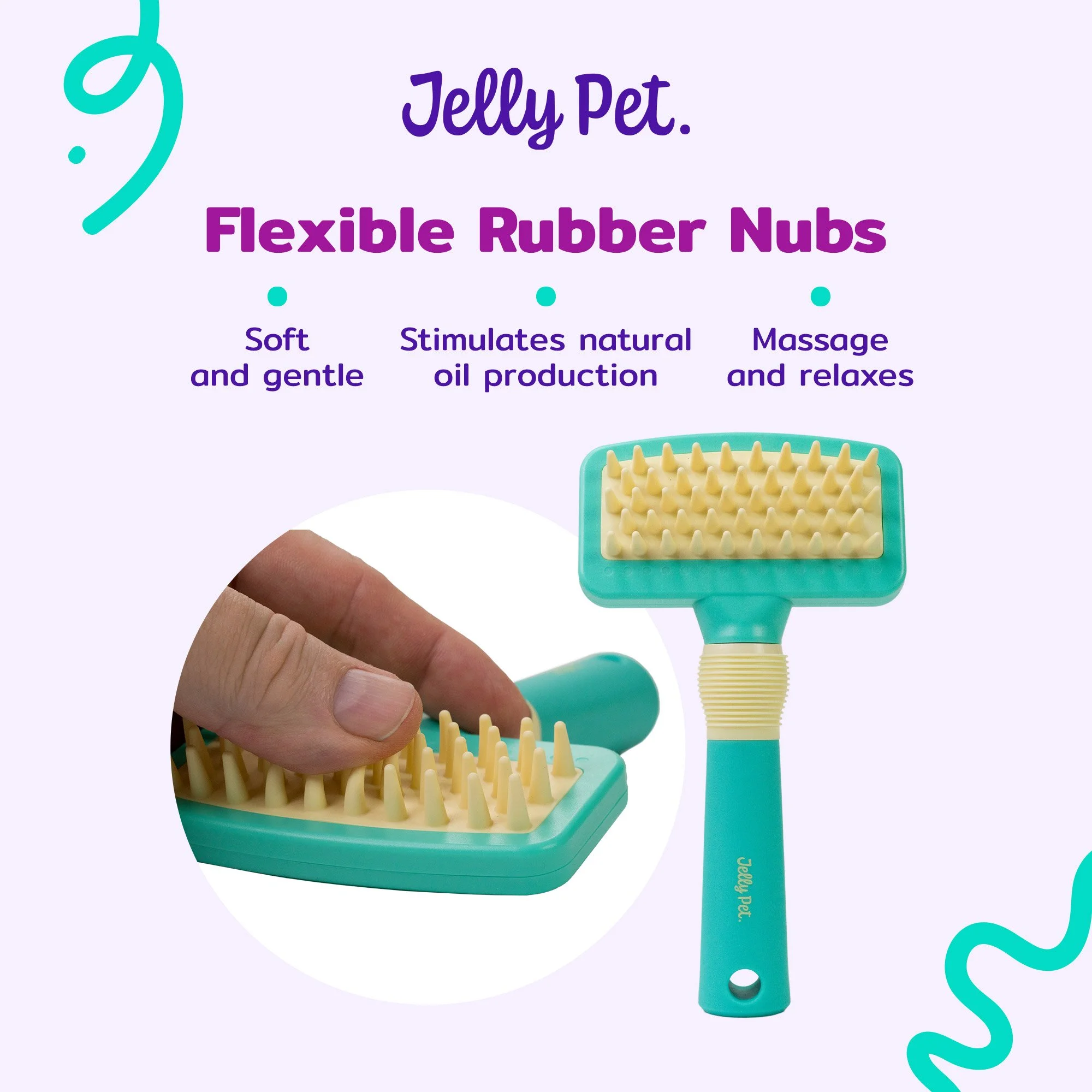 Jelly Pet.

Flexible Rubber Nubs

Soft and gentle

Stimulates natural oil production

Massage and relaxes

Jelly Pet.