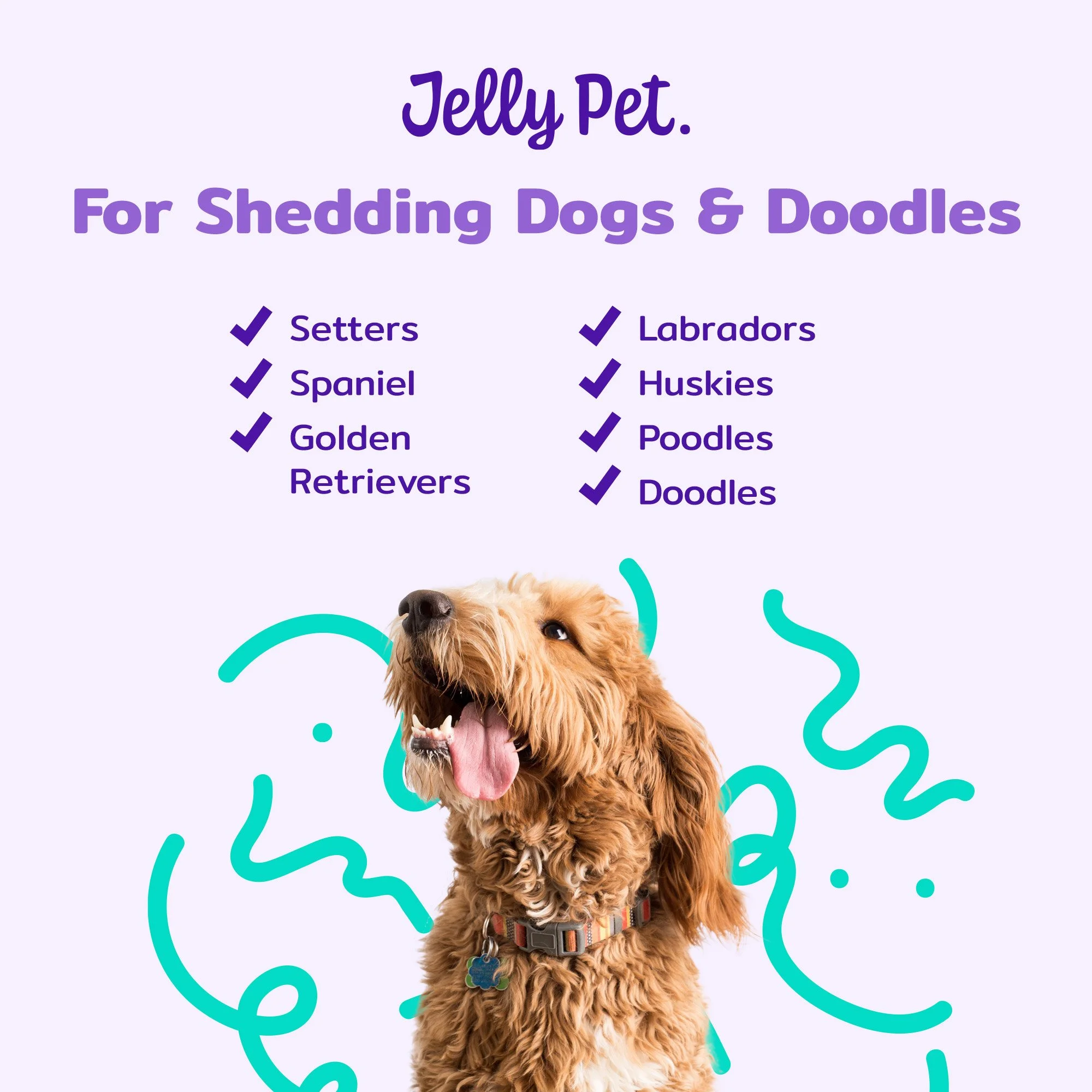 Jelly Pet.

For Shedding Dogs & Doodles

✓ Setters
✓ Spaniel
✓ Golden Retrievers

✓ Labradors
✓ Huskies
✓ Poodles
✓ Doodles