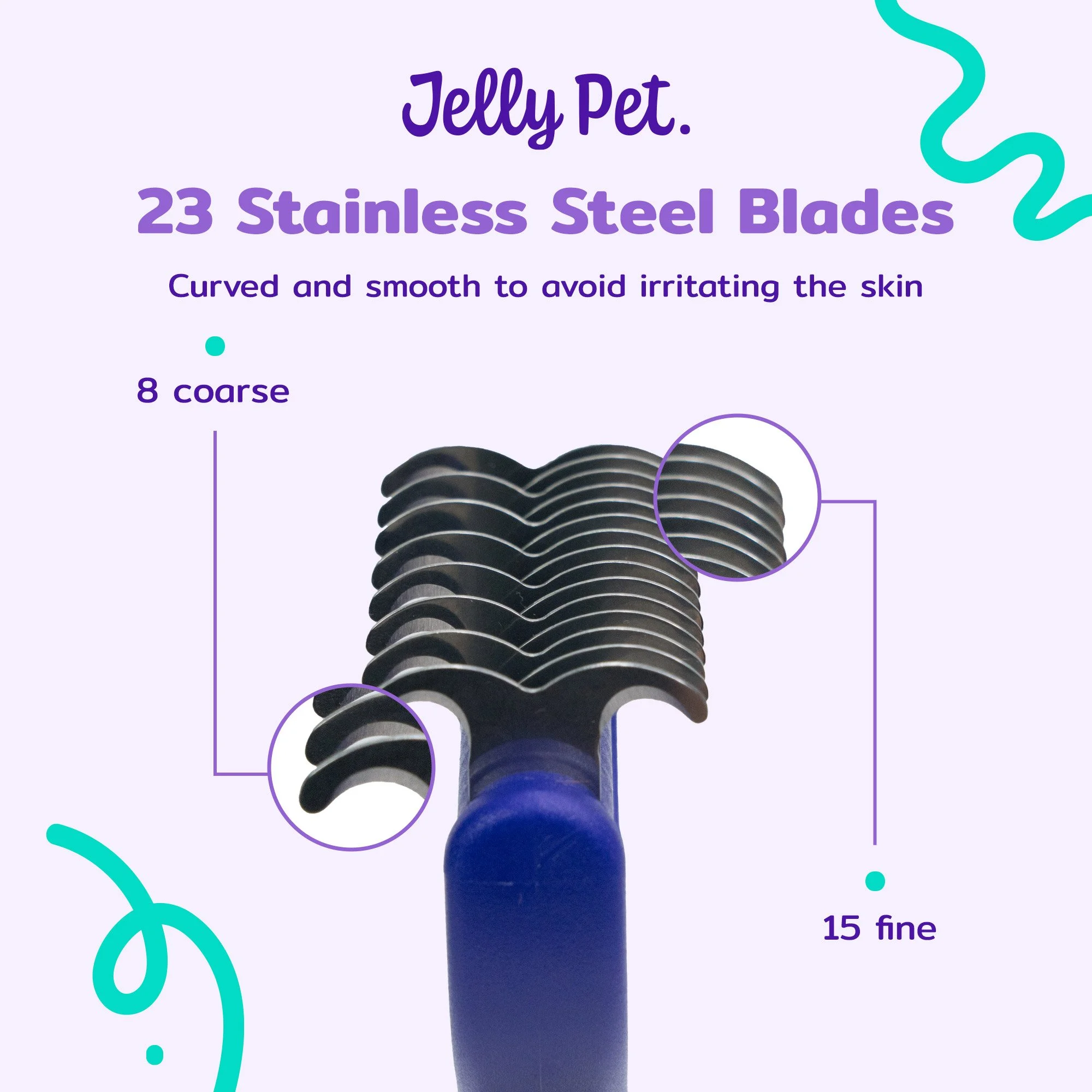 Jelly Pet.

23 Stainless Steel Blades

Curved and smooth to avoid irritating the skin

8 coarse

15 fine