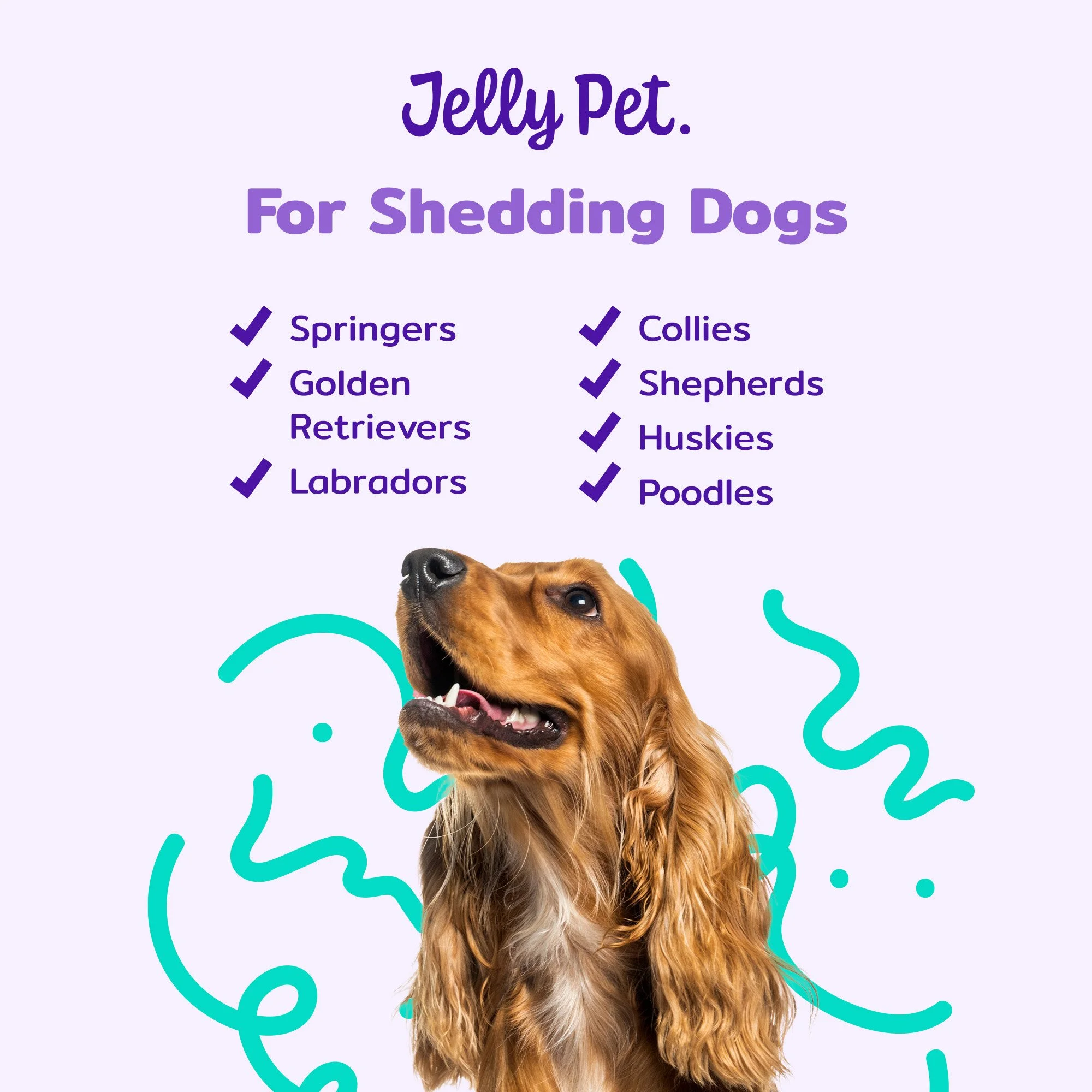 Jelly Pet.

For Shedding Dogs

✓ Springers
✓ Golden Retrievers
✓ Labradors

✓ Collies
✓ Shepherds
✓ Huskies
✓ Poodles