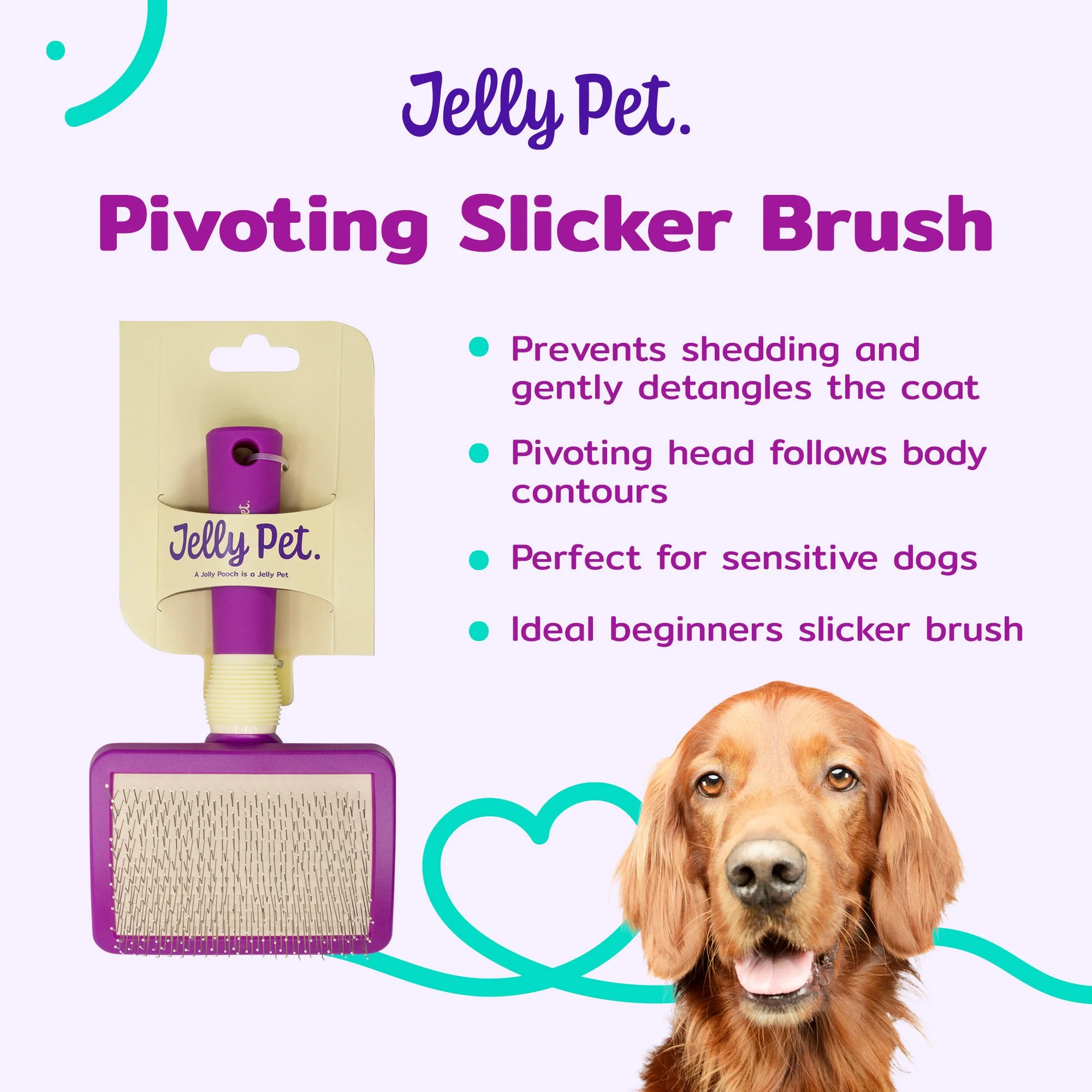 Jelly Pet.

Pivoting Slicker Brush

Jelly Pet.

A Jolly Pooch is a Jelly Pet

- Prevents shedding and gently detangles the coat
- Pivoting head follows body contours
- Perfect for sensitive dogs
- Ideal beginners slicker brush