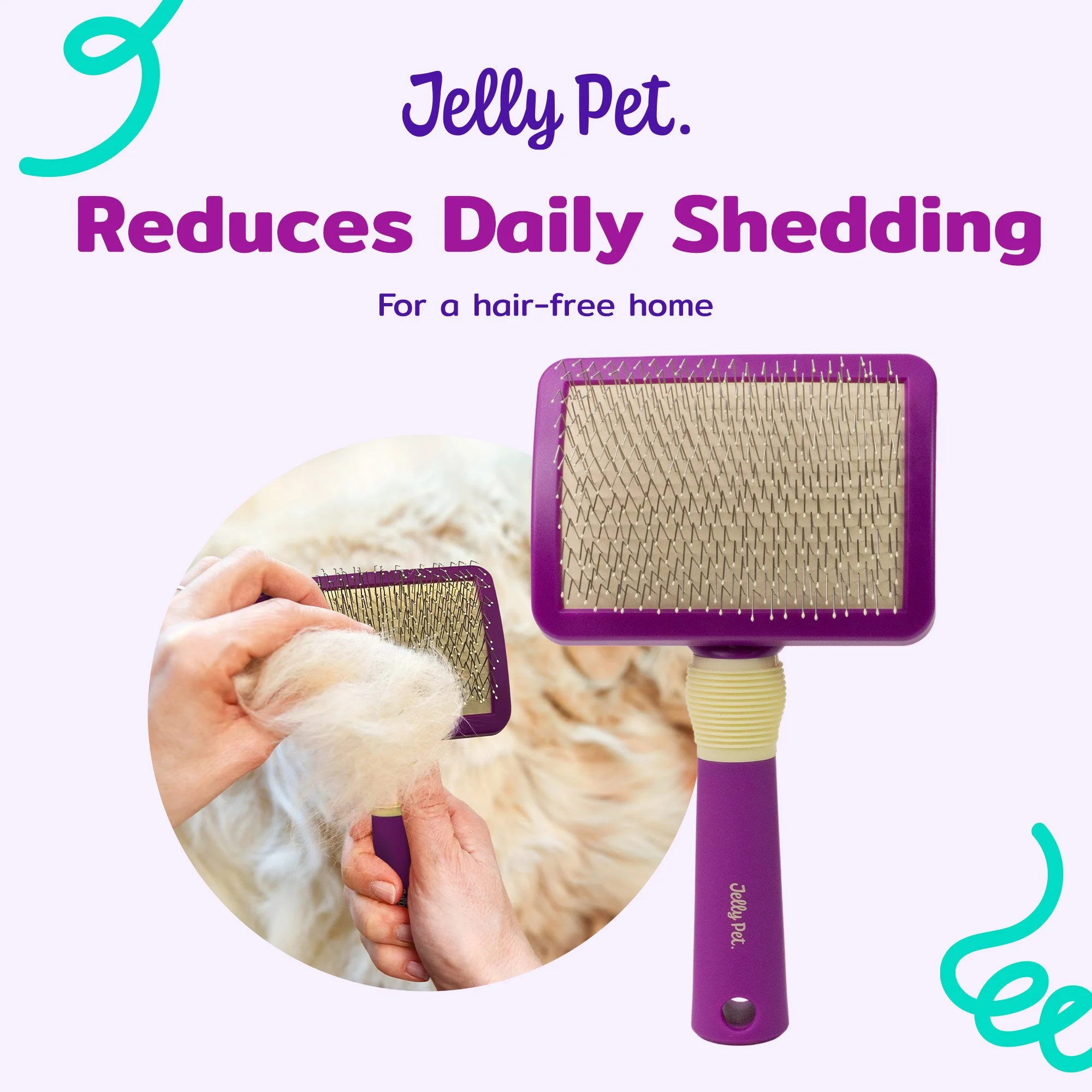 Jelly Pet.

Reduces Daily Shedding

For a hair-free home

Jelly Pet.