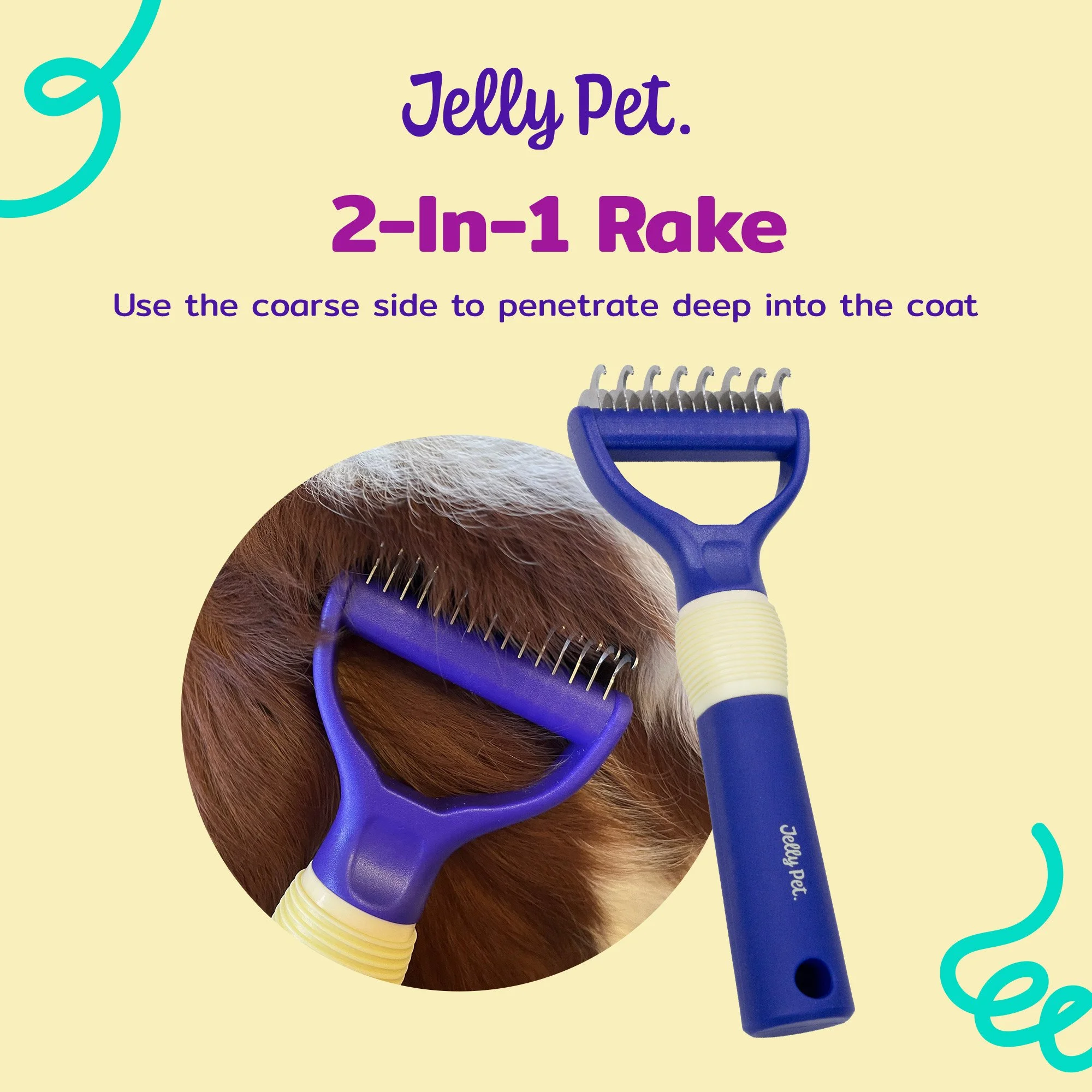 Jelly Pet.

2-In-1 Rake

Use the coarse side to penetrate deep into the coat

Jelly Pet.