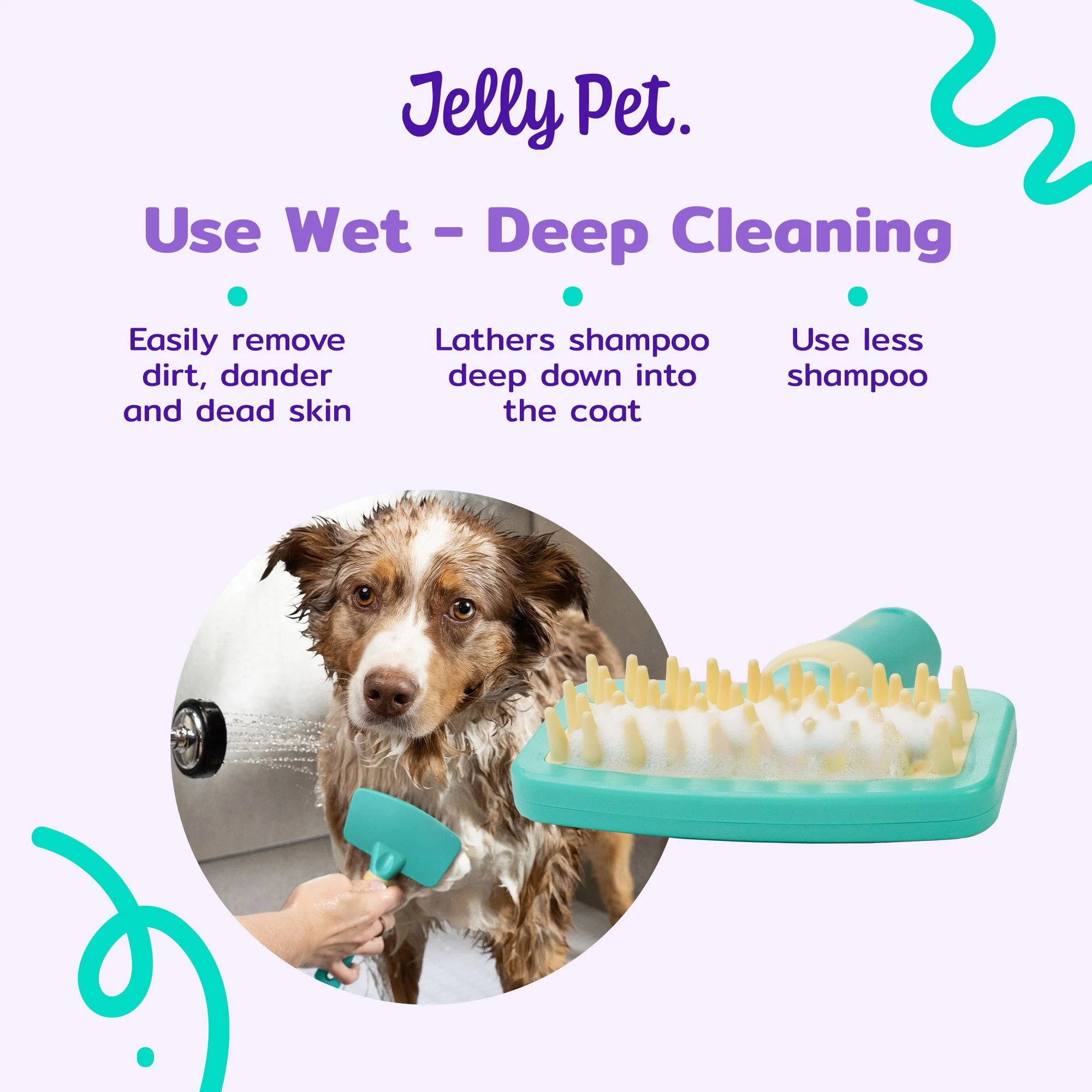 Jelly Pet.

Use Wet - Deep Cleaning

Easily remove dirt, dander and dead skin

Lathers shampoo deep down into the coat

Use less shampoo