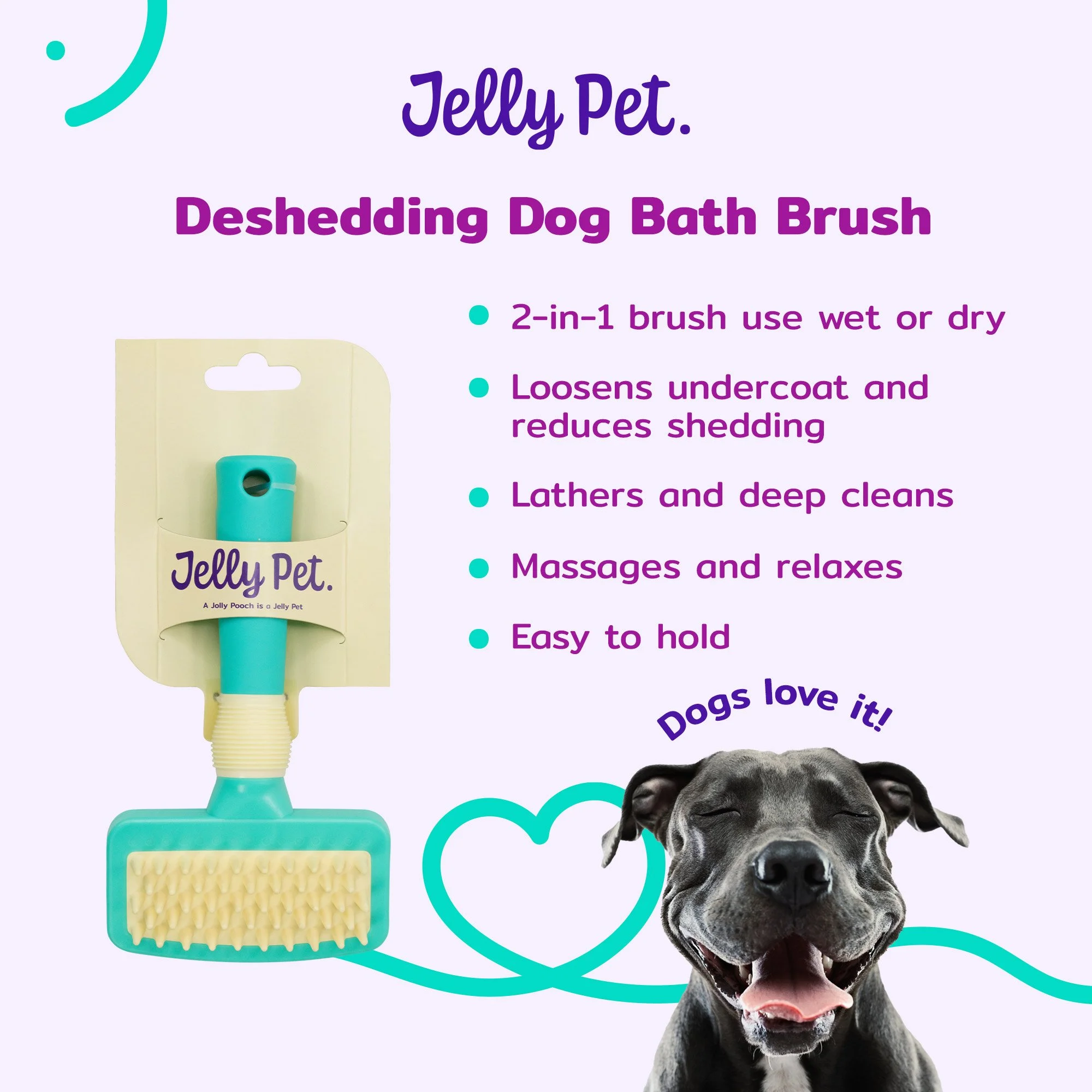 Jelly Pet.

Deshedding Dog Bath Brush

Jelly Pet.
A Jolly Pooch is a Jelly Pet

- 2-in-1 brush use wet or dry
- Loosens undercoat and reduces shedding
- Lathers and deep cleans
- Massages and relaxes
- Easy to hold

Dogs love it!