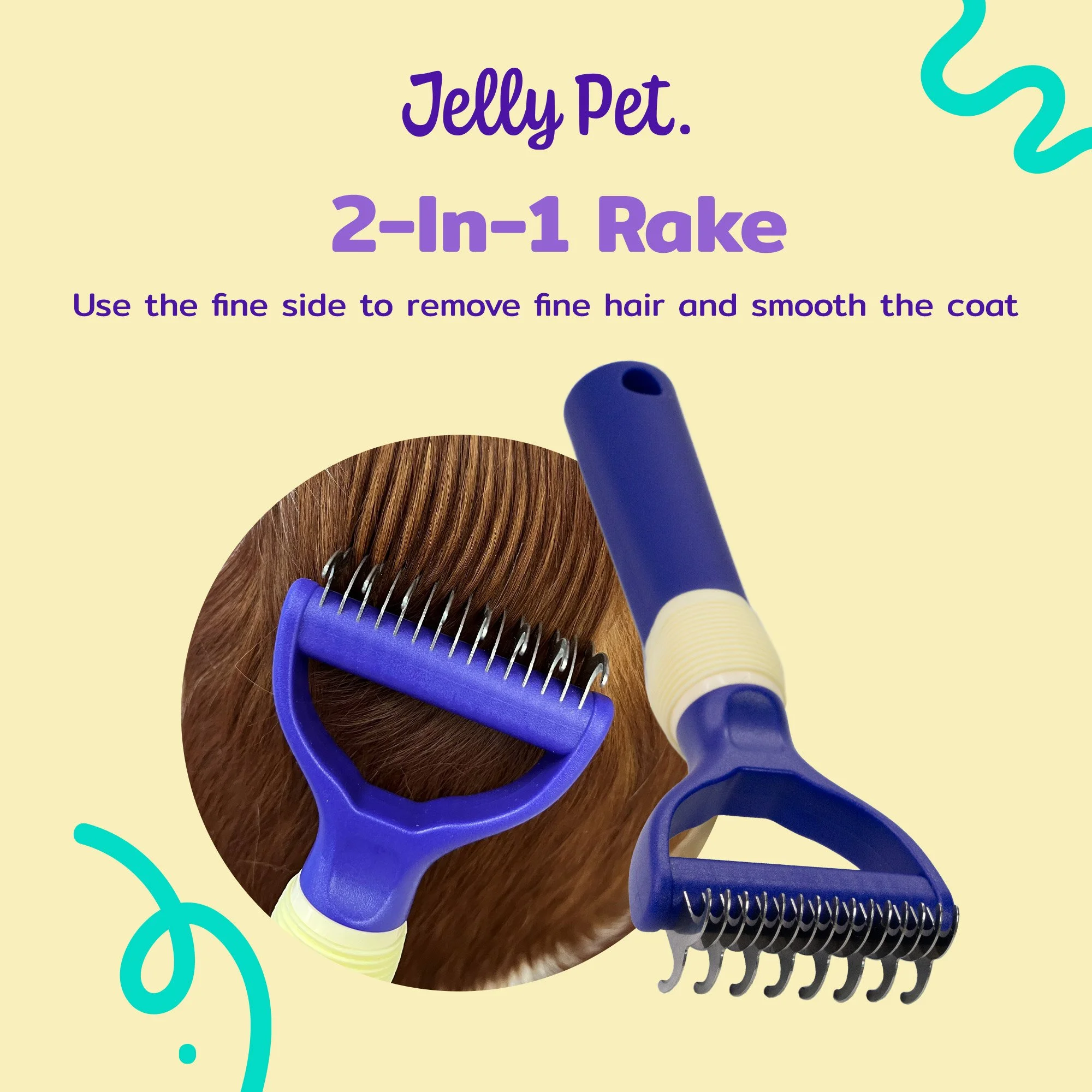 Jelly Pet.

2-In-1 Rake

Use the fine side to remove fine hair and smooth the coat