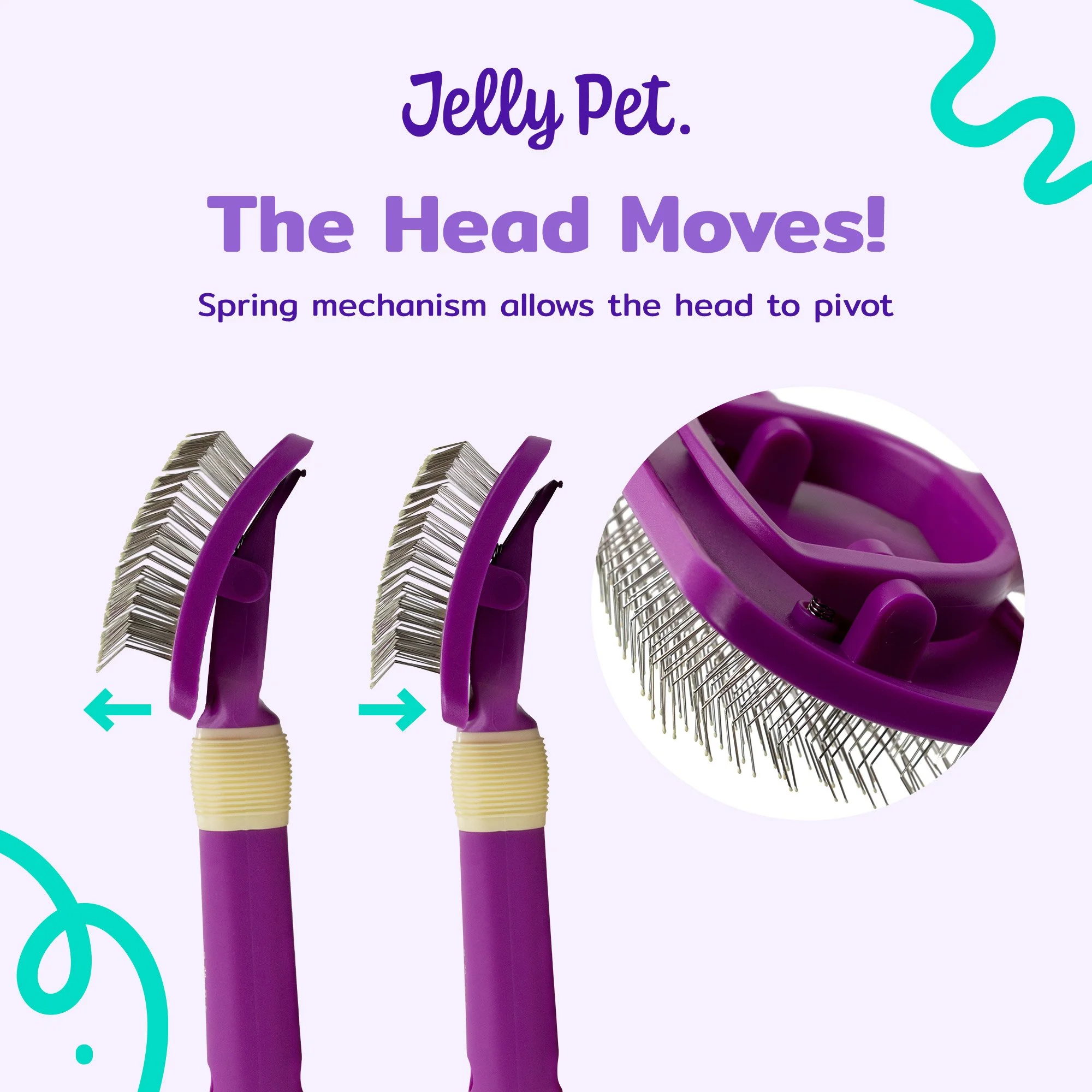 Jelly Pet.

The Head Moves!

Spring mechanism allows the head to pivot