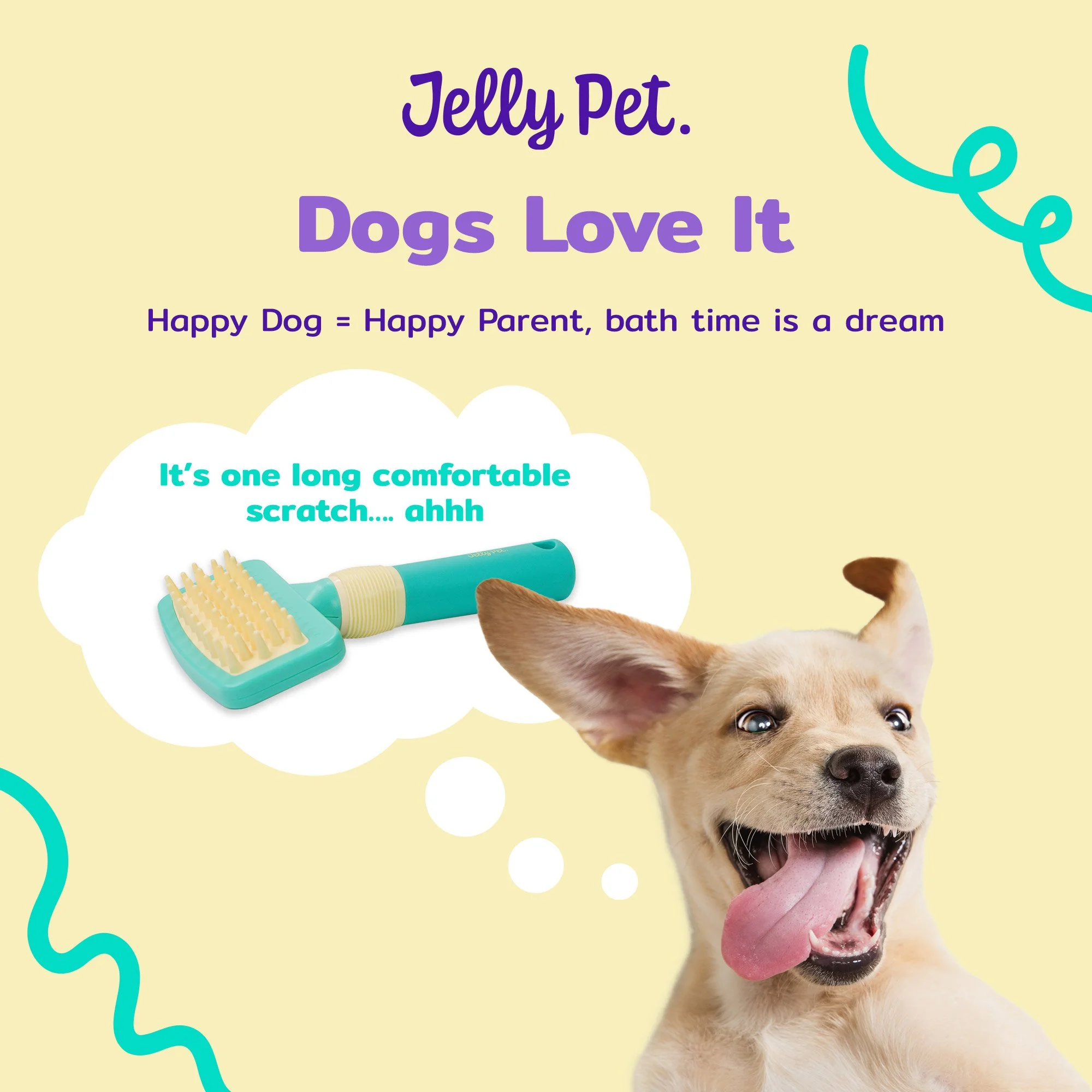 Jelly Pet.

Dogs Love It

Happy Dog = Happy Parent, bath time is a dream

It's one long comfortable scratch.... ahhh

Jelly Pet.