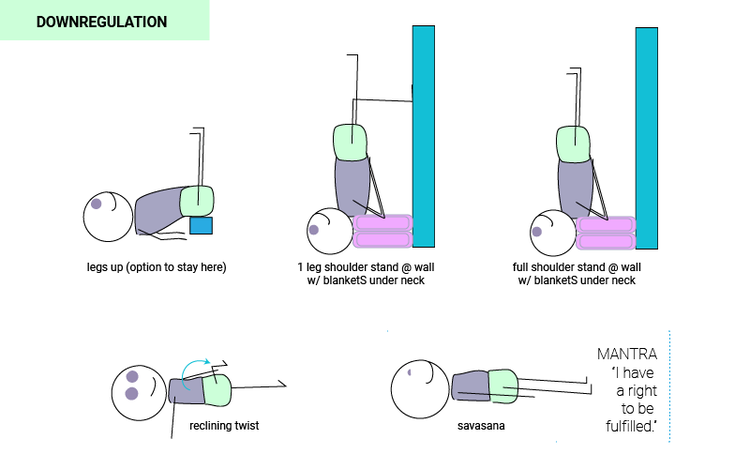 DOWNREGULATION

legs up (option to stay here)

1 leg shoulder stand @ wall w/ blanketS under neck

full shoulder stand @ wall w/ blanketS under neck

reclining twist

savasana

MANTRA
'I have a right to be fulfilled.'