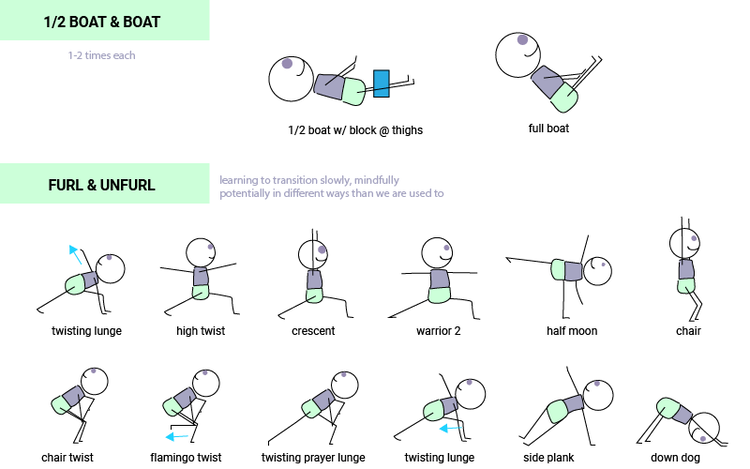 1/2 BOAT & BOAT

1-2 times each

1/2 boat w/ block @ thighs

full boat

FURL & UNFURL

learning to transition slowly, mindfully potentially in different ways than we are used to

twisting lunge

high twist

crescent

warrior 2

half moon

chair

chair twist

flamingo twist

twisting prayer lunge

twisting lunge

side plank

down dog